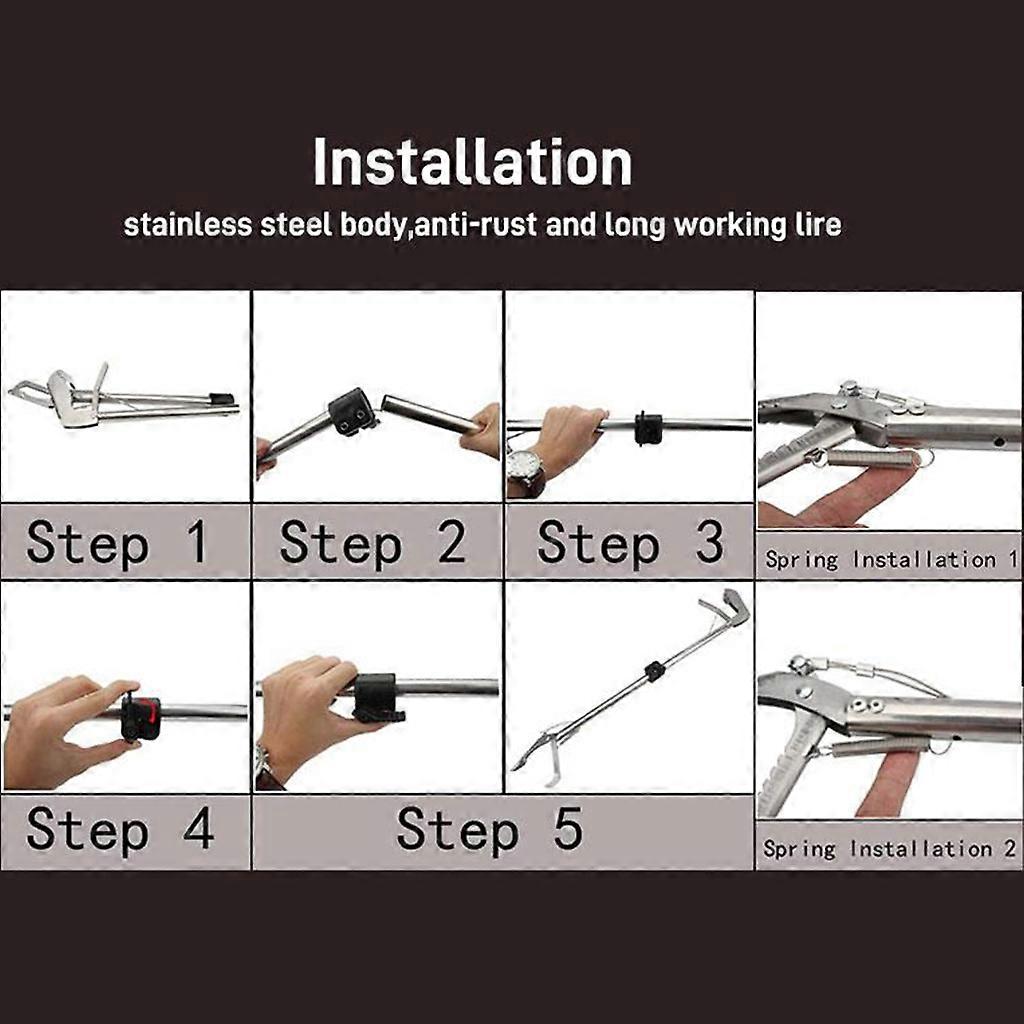 Installation

stainless steel body,anti-rust and long working lire

Step 1

Step 2

Step 3

Spring Installation 1

Step 4

Step 5

Spring Installation 2