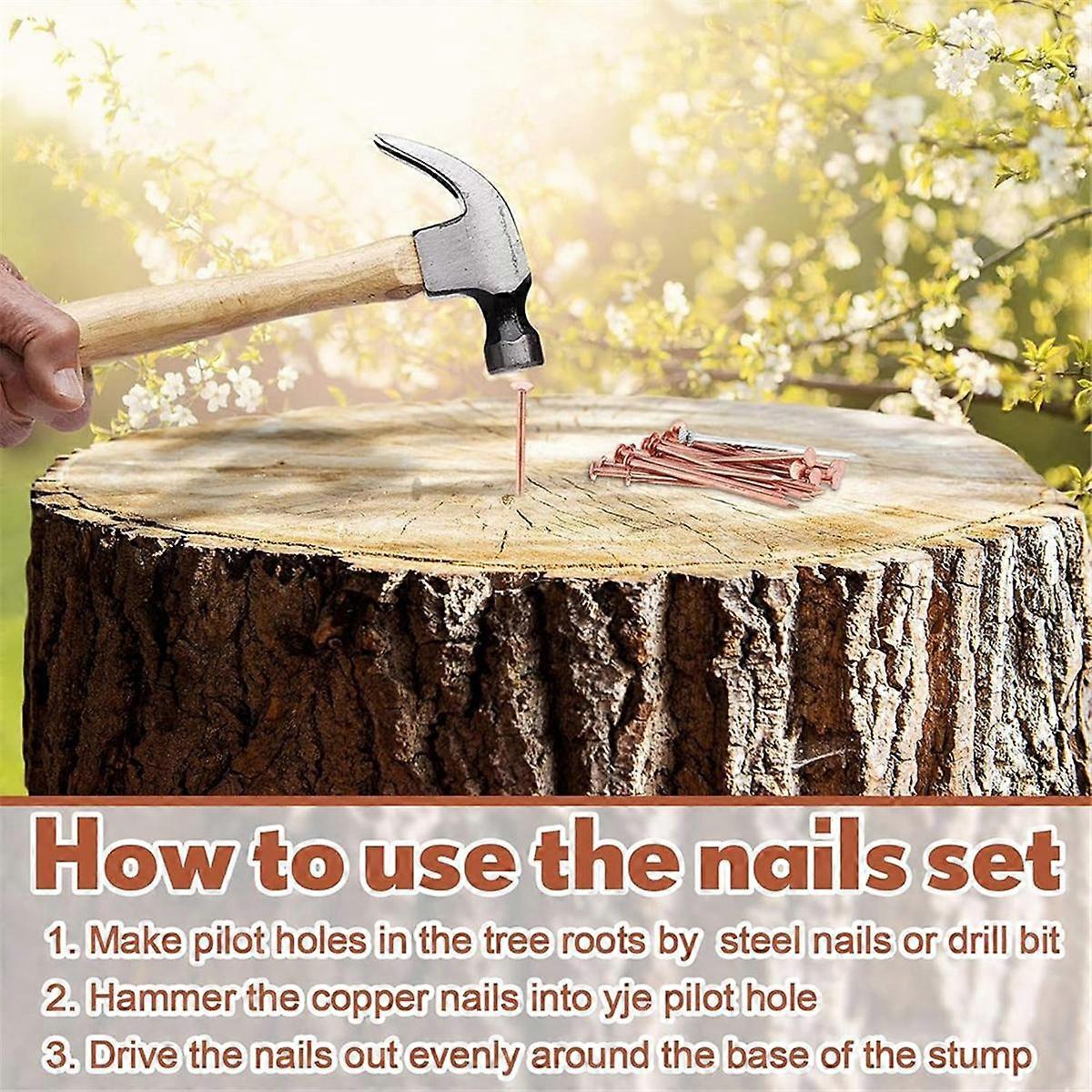 How to use the nails set

1. Make pilot holes in the tree roots by steel nails or drill bit

2. Hammer the copper nails into yje pilot hole

3. Drive the nails out evenly around the base of the stump