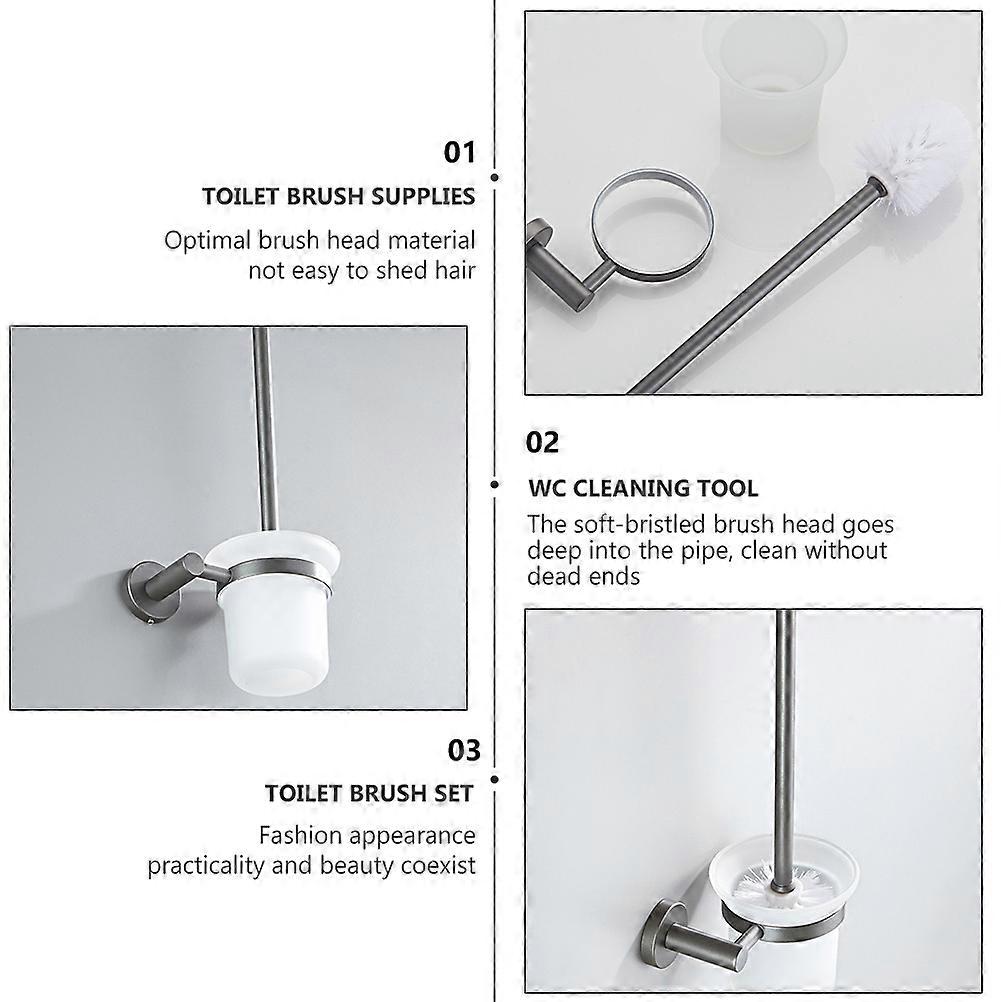 01

TOILET BRUSH SUPPLIES

Optimal brush head material not easy to shed hair

02

WC CLEANING TOOL

The soft-bristled brush head goes deep into the pipe, clean without dead ends

03

TOILET BRUSH SET

Fashion appearance practicality and beauty coexist