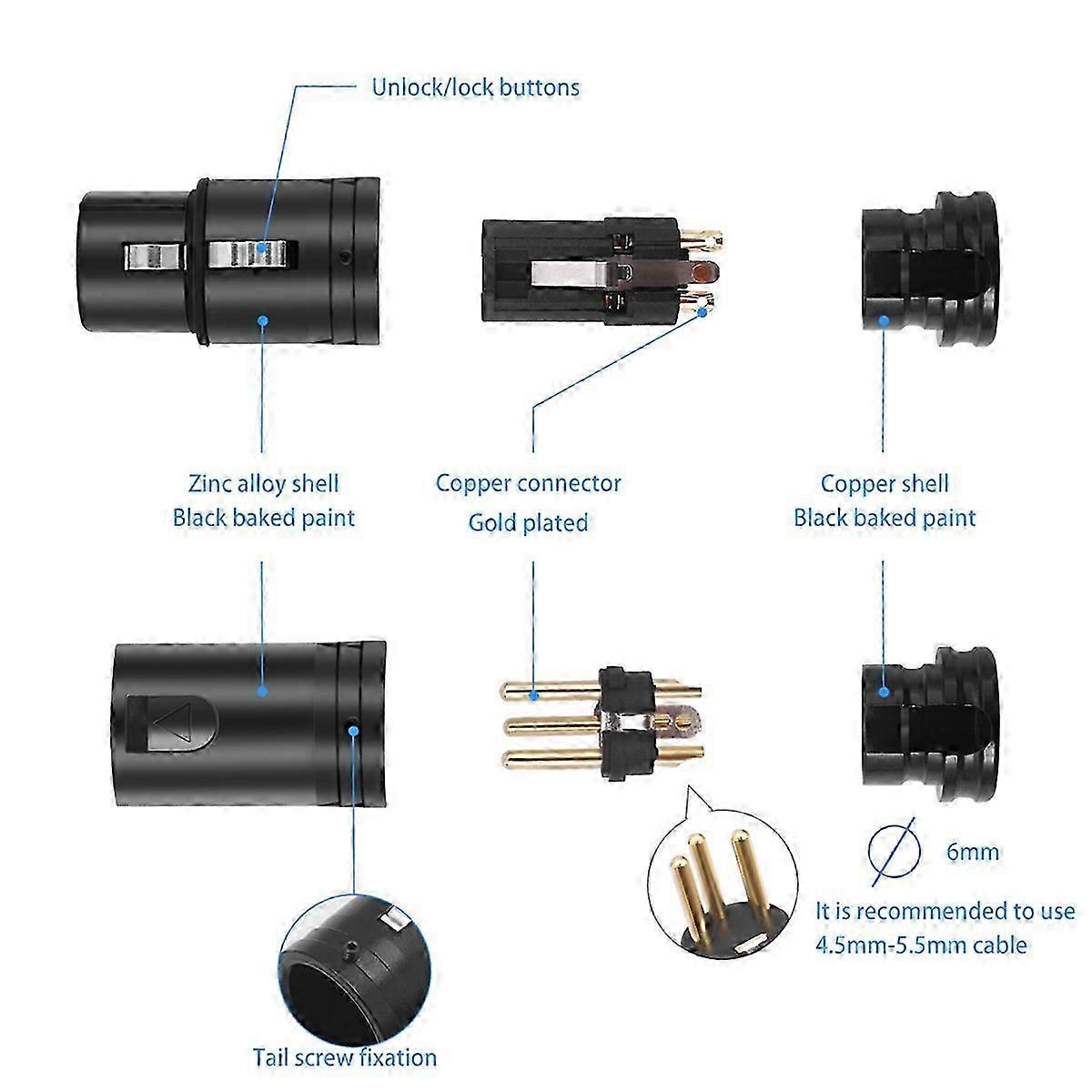 Unlock/lock buttons

Zinc alloy shell
Black baked paint

Copper connector
Gold plated

Copper shell
Black baked paint

6mm

It is recommended to use
4.5mm-5.5mm cable

Tail screw fixation