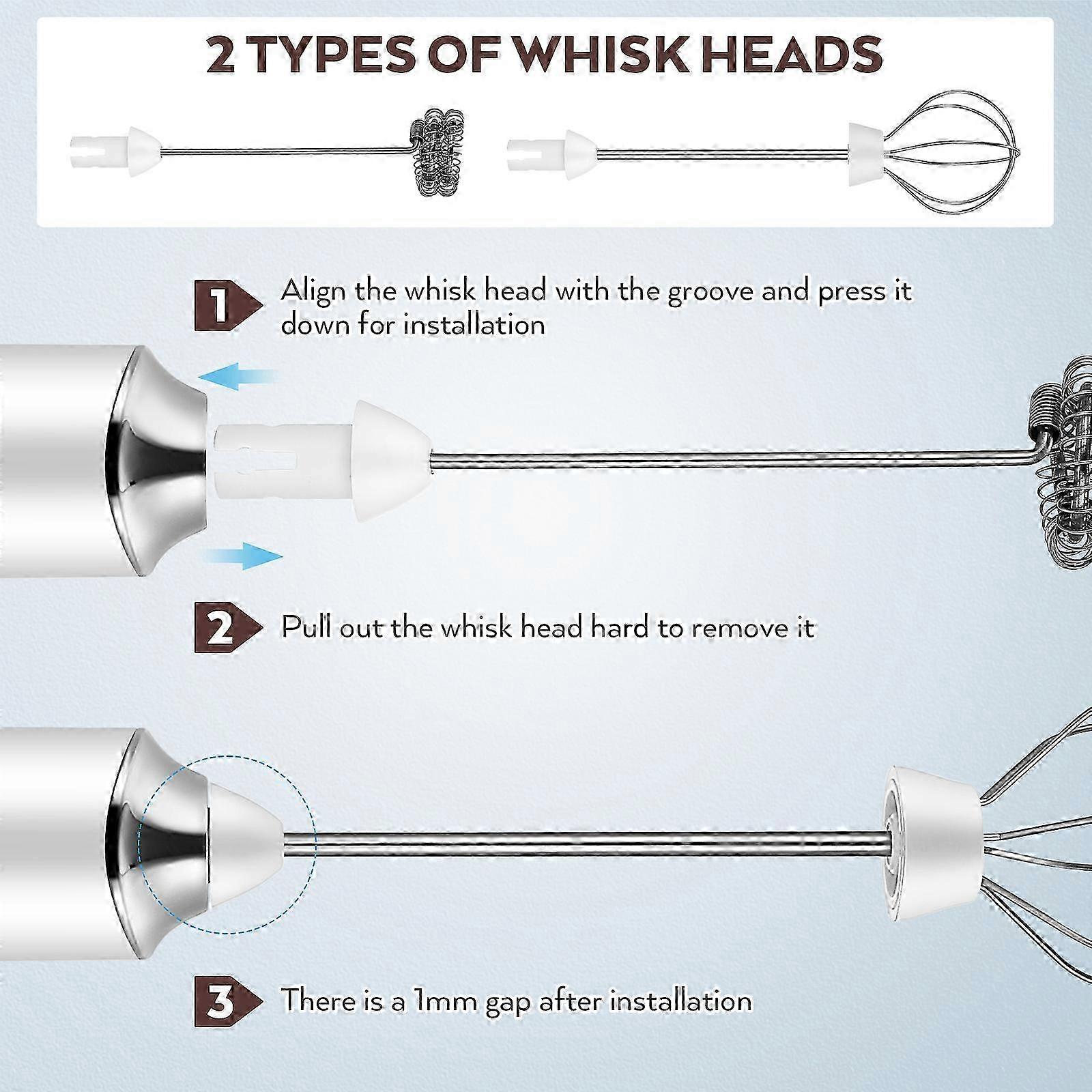 2 TYPES OF WHISK HEADS

1 Align the whisk head with the groove and press it down for installation

2 Pull out the whisk head hard to remove it

3 There is a 1mm gap after installation