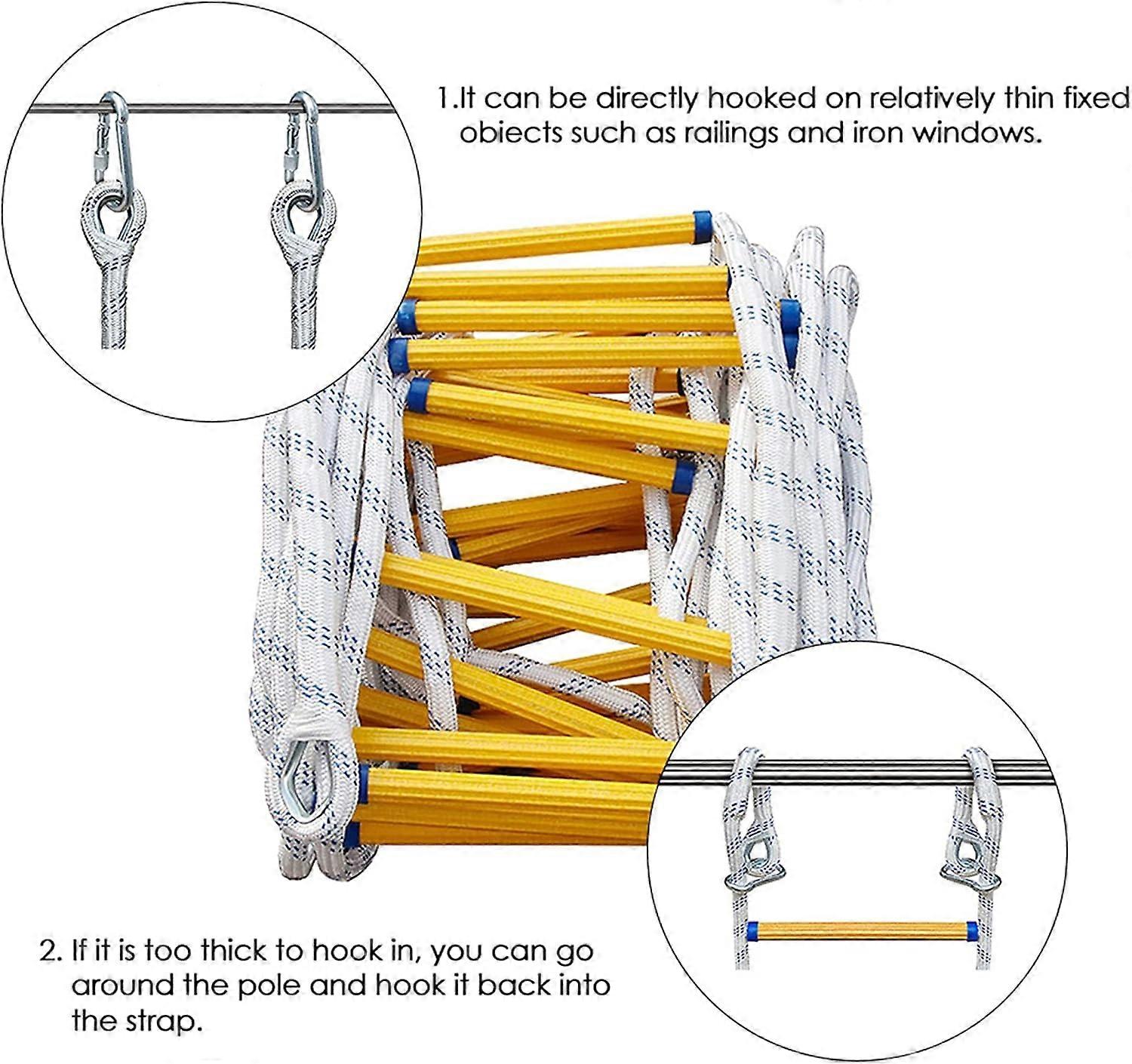 1.It can be directly hooked on relatively thin fixed obiects such as railings and iron windows.

2. If it is too thick to hook in, you can go around the pole and hook it back into the strap.