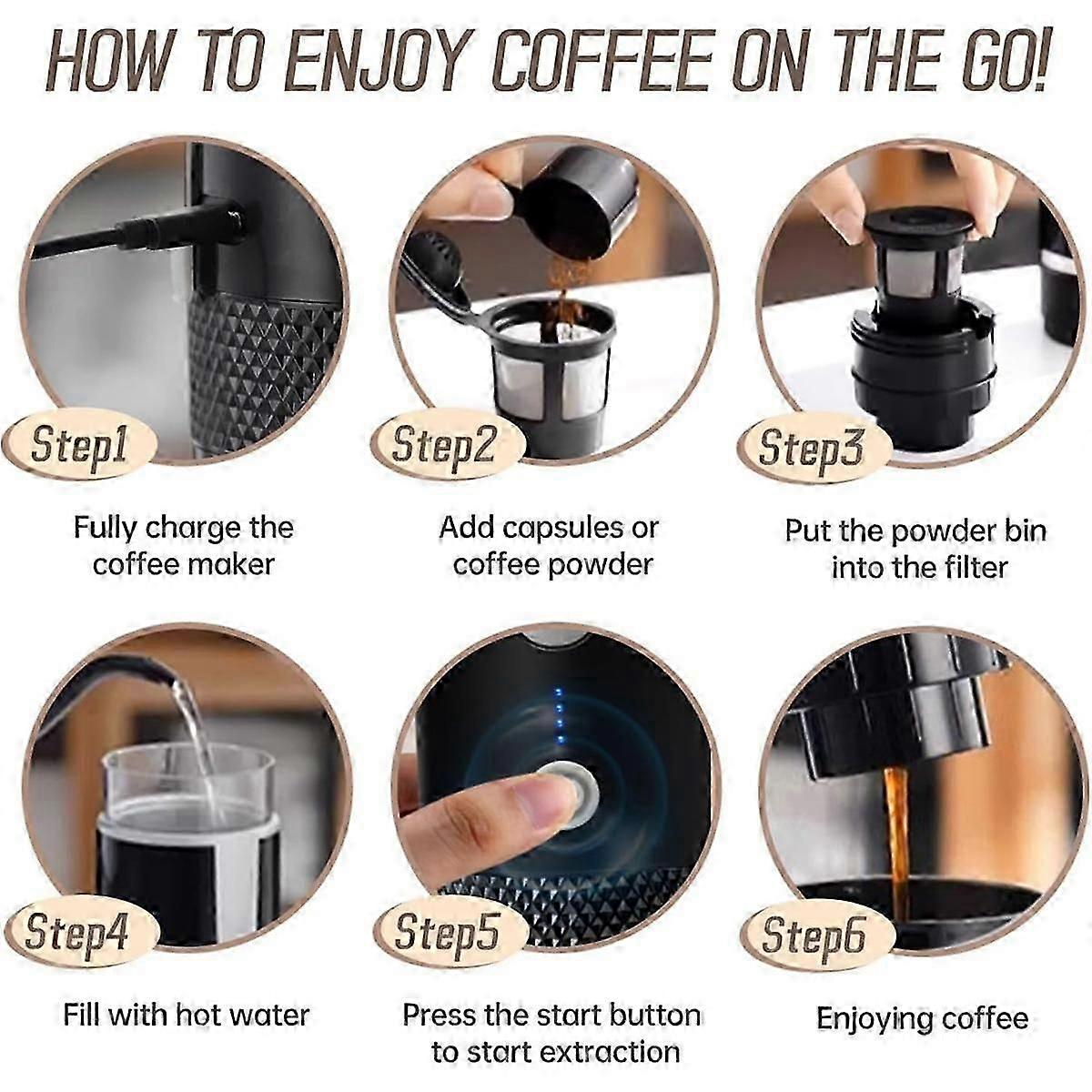 HOW TO ENJOY COFFEE ON THE GO!

Step1

Fully charge the coffee maker

Step2

Add capsules or coffee powder

Step3

Put the powder bin into the filter

Step4

Fill with hot water

Step5

Press the start button to start extraction

Step6

Enjoying coffee