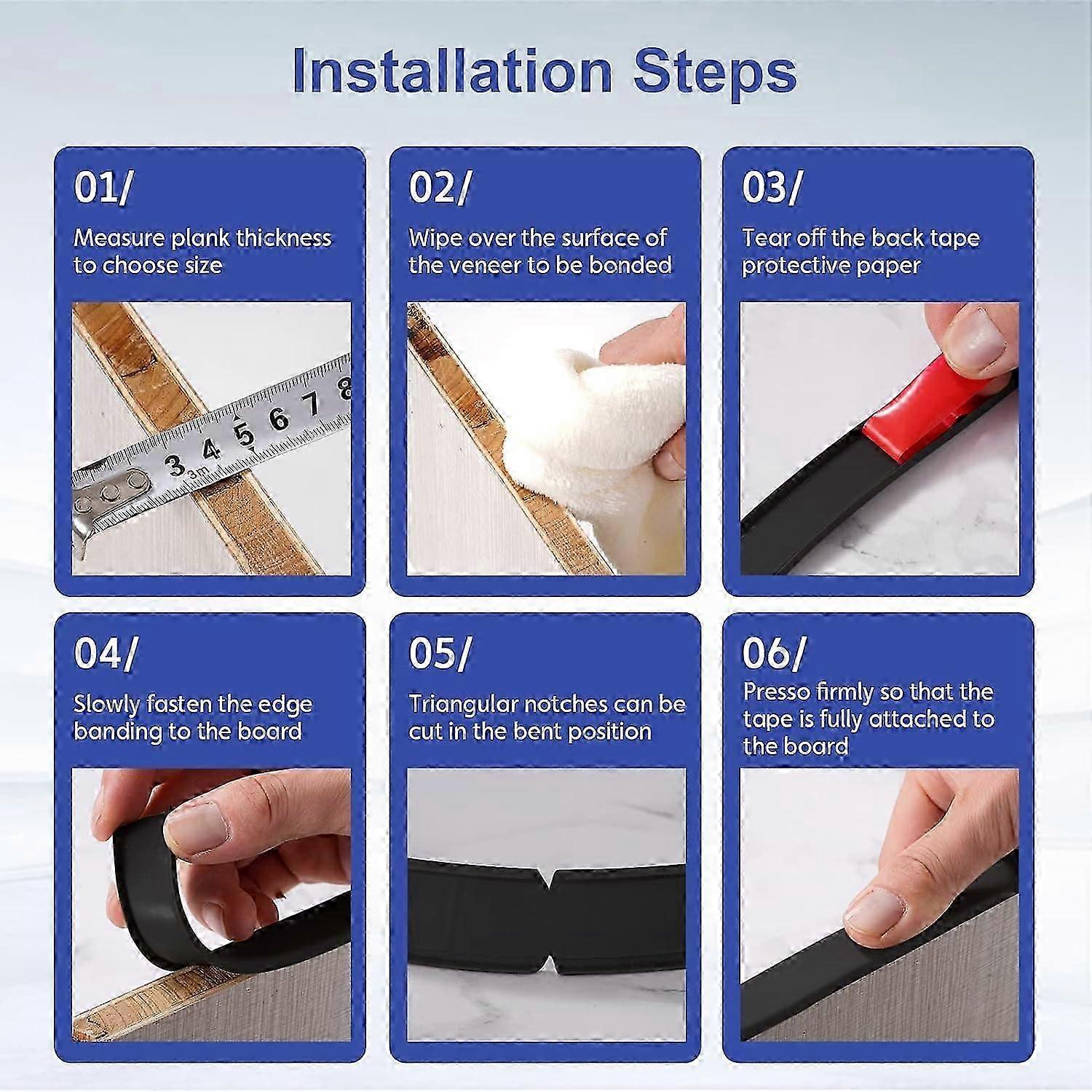 Installation Steps

01/
Measure plank thickness to choose size

3 4 5 6 7 8
3m

02/
Wipe over the surface of the veneer to be bonded

03/
Tear off the back tape protective paper

04/
Slowly fasten the edge banding to the board

05/
Triangular notches can be cut in the bent position

06/
Presso firmly so that the tape is fully attached to the board