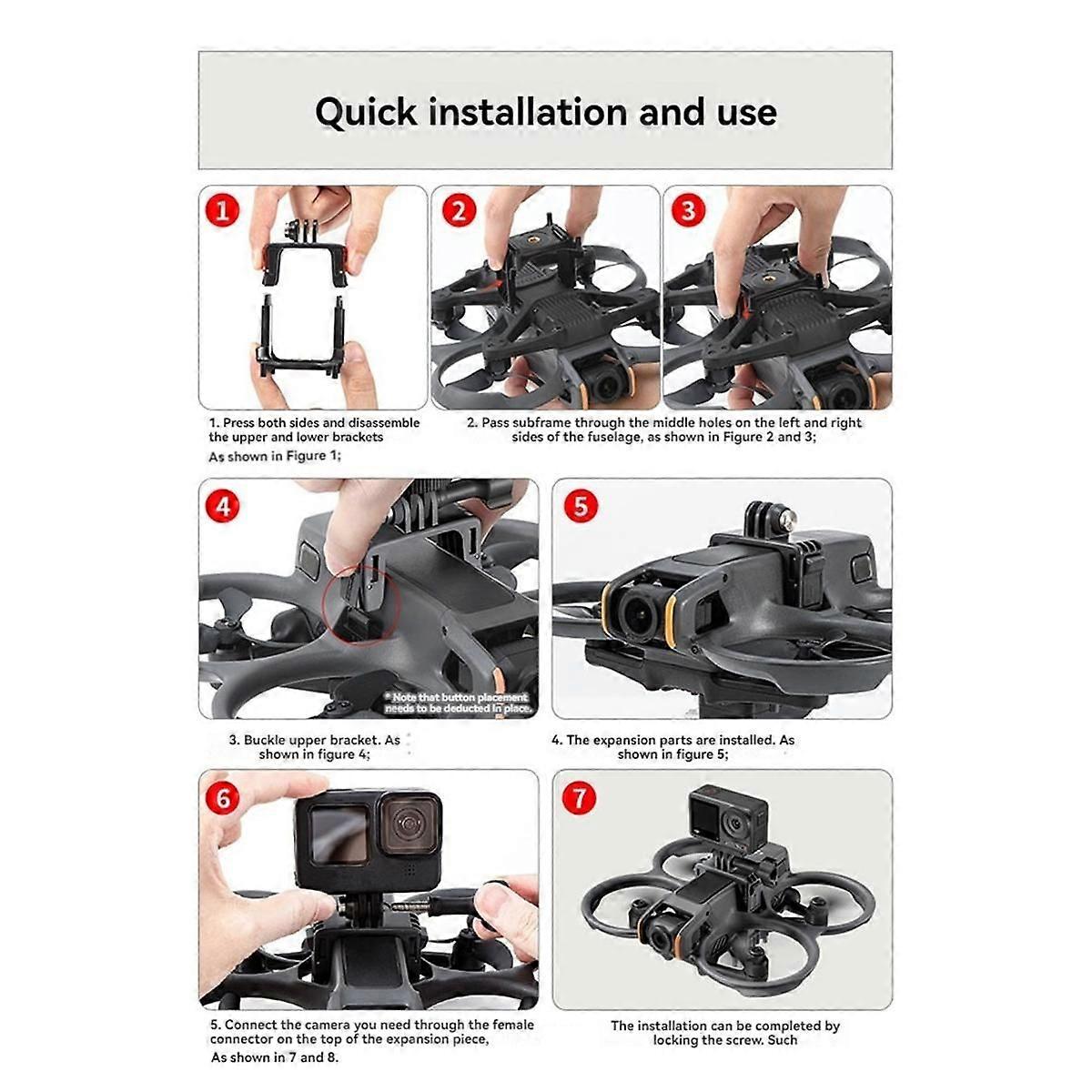 Quick installation and use

1

2

3

1. Press both sides and disassemble the upper and lower brackets
As shown in Figure 1;

2. Pass subframe through the middle holes on the left and right sides of the fuselage, as shown in Figure 2 and 3;

4

* Note that button placement needs to be deducted in place.

5

3. Buckle upper bracket. As shown in figure 4;

4. The expansion parts are installed. As shown in figure 5;

6

7

5. Connect the camera you need through the female connector on the top of the expansion piece,
As shown in 7 and 8.

The installation can be completed by locking the screw. Such