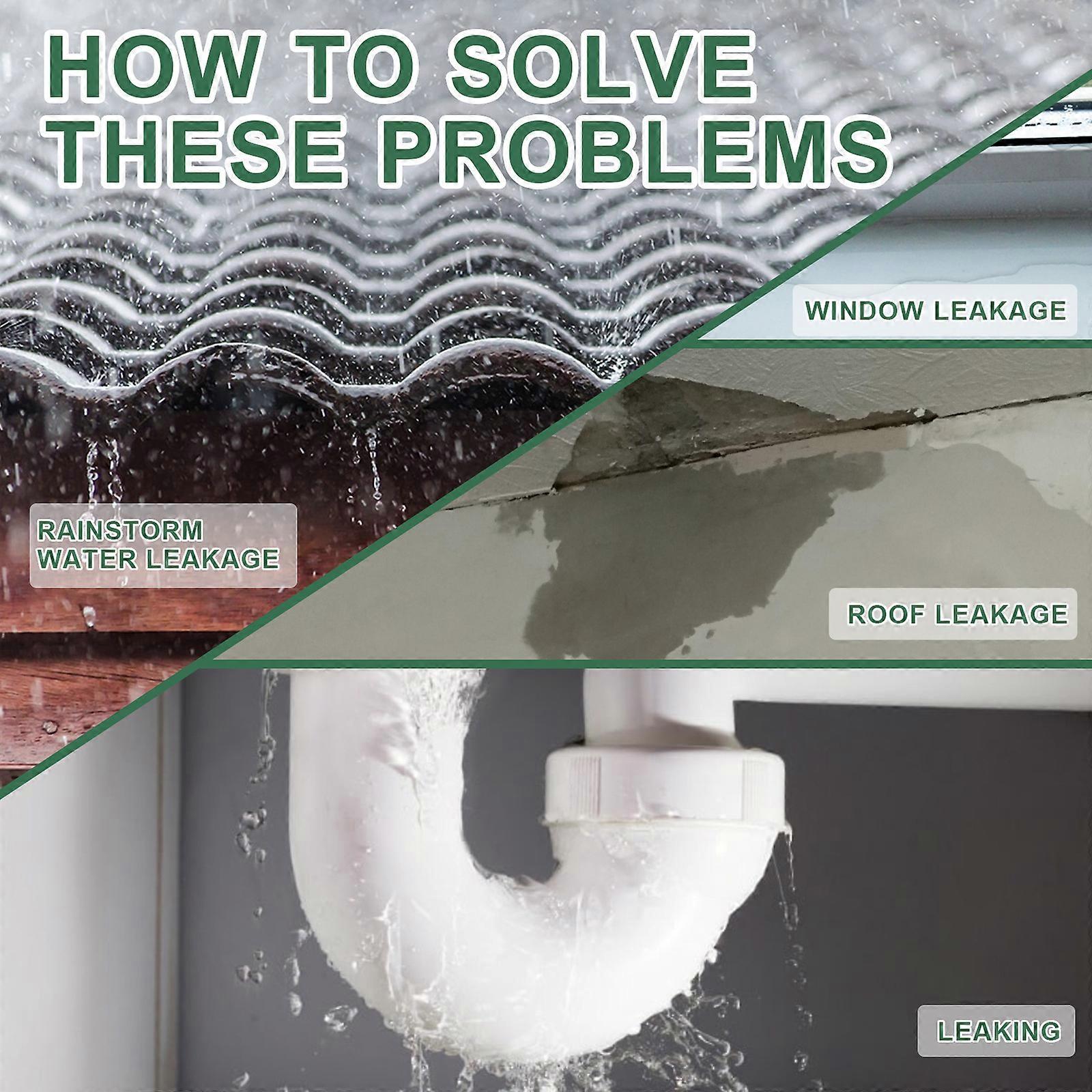 HOW TO SOLVE THESE PROBLEMS

WINDOW LEAKAGE

RAINSTORM WATER LEAKAGE

ROOF LEAKAGE

LEAKING