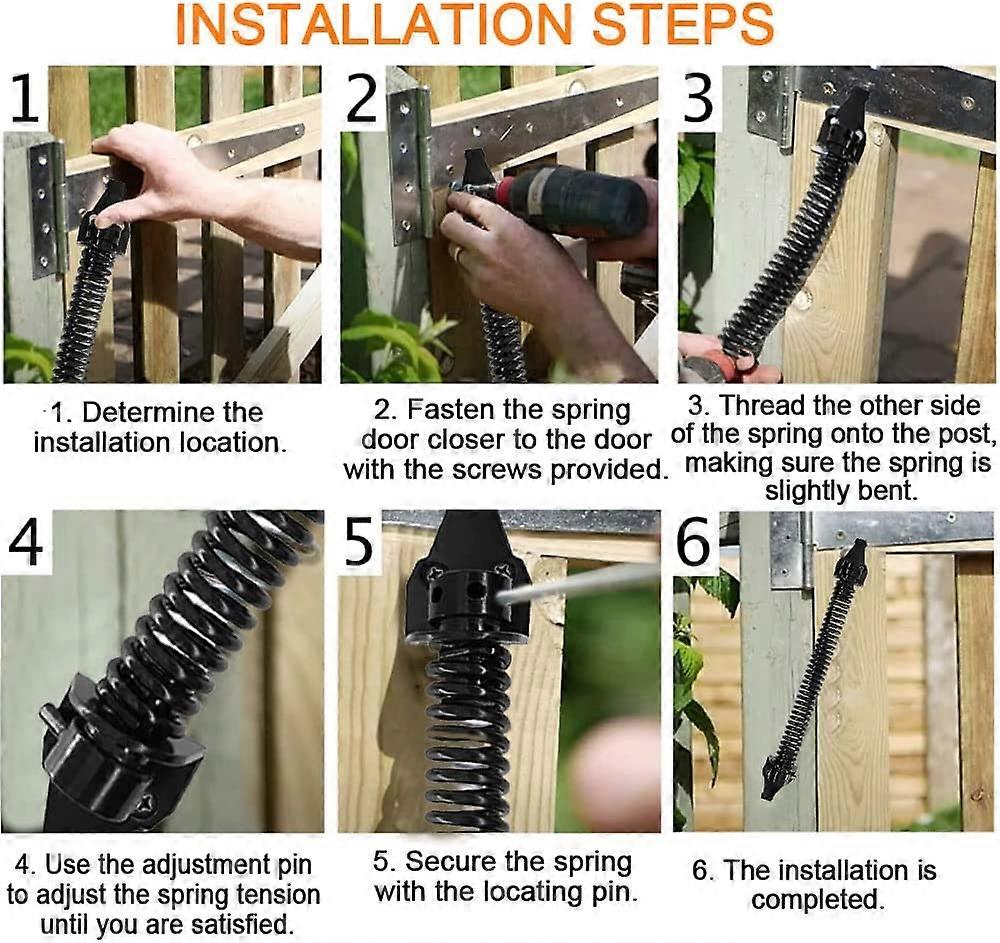 INSTALLATION STEPS

1

2

3

1. Determine the installation location.

2. Fasten the spring door closer to the door with the screws provided.

3. Thread the other side of the spring onto the post, making sure the spring is slightly bent.

4

5

6

4. Use the adjustment pin to adjust the spring tension until you are satisfied.

5. Secure the spring with the locating pin.

6. The installation is completed.