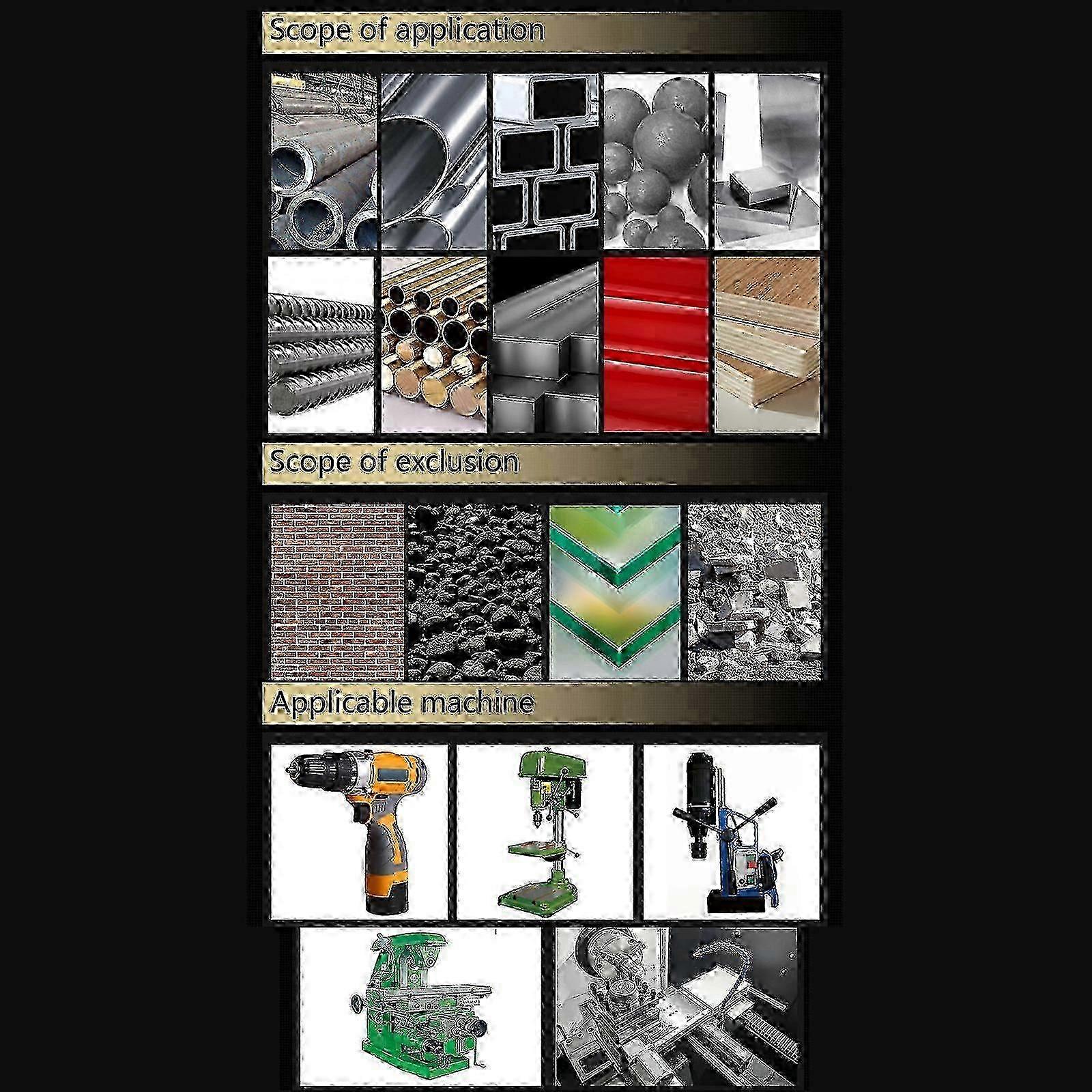 Scope of application

Scope of exclusion

Applicable machine