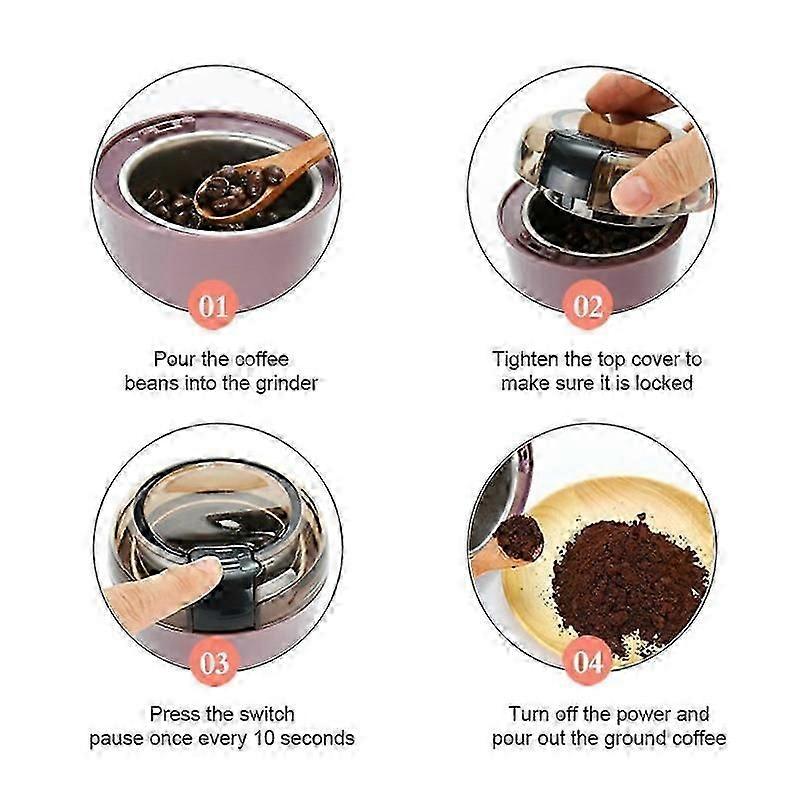 01

Pour the coffee beans into the grinder

02

Tighten the top cover to make sure it is locked

03

Press the switch pause once every 10 seconds

04

Turn off the power and pour out the ground coffee