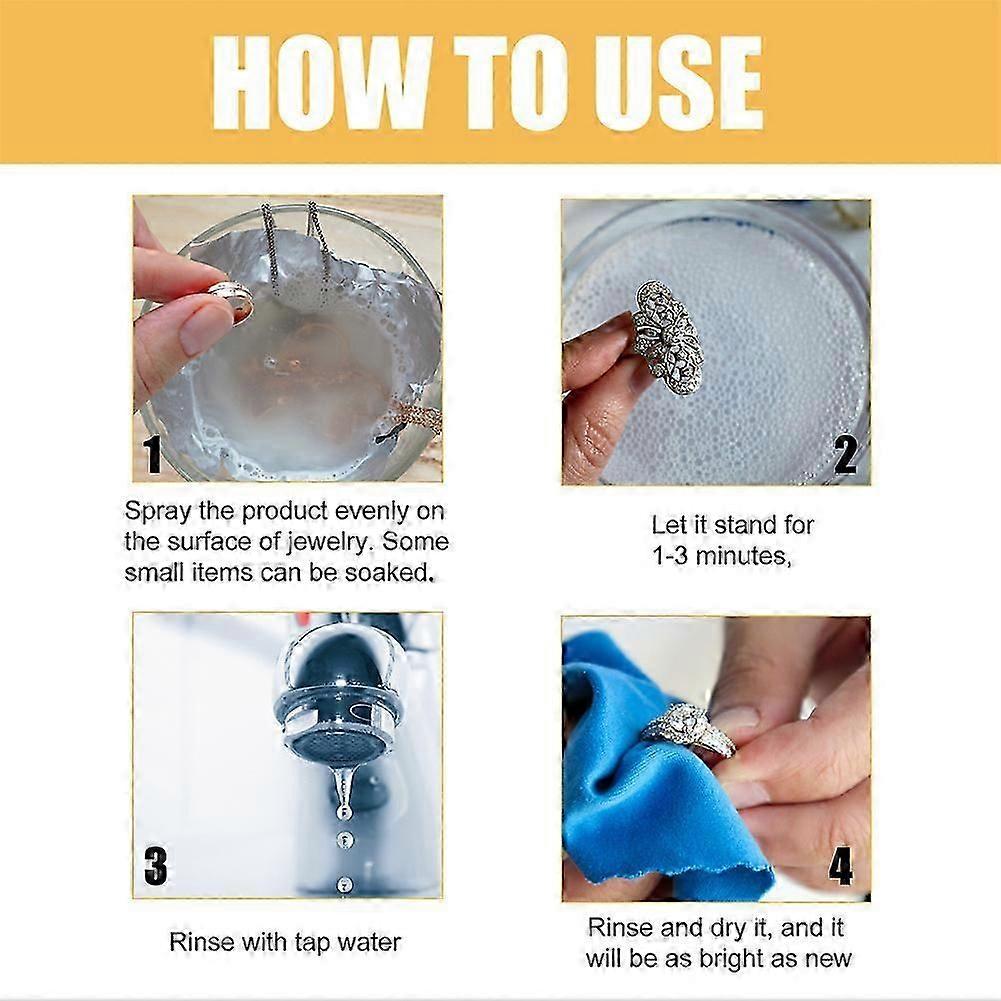 HOW TO USE

1

Spray the product evenly on the surface of jewelry. Some small items can be soaked.

2

Let it stand for 1-3 minutes,

3

Rinse with tap water

4

Rinse and dry it, and it will be as bright as new