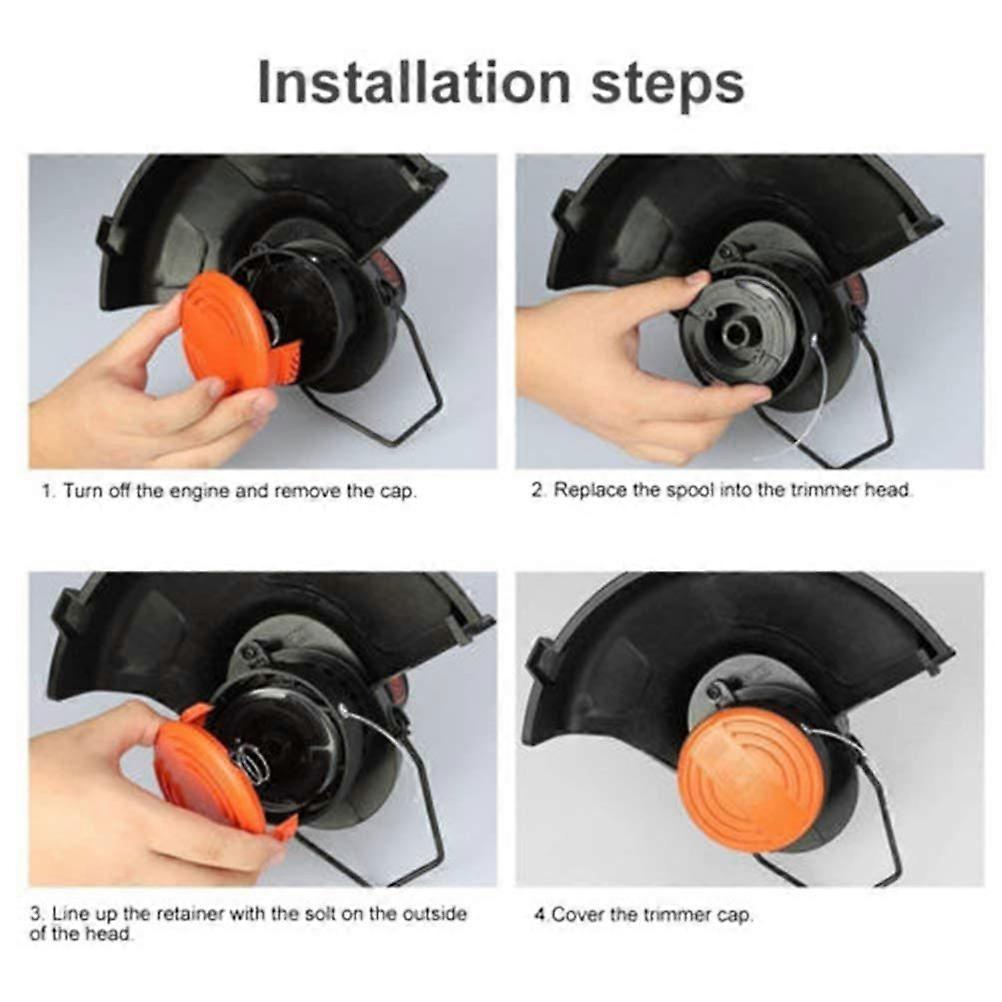 Installation steps

1. Turn off the engine and remove the cap.

2. Replace the spool into the trimmer head.

3. Line up the retainer with the solt on the outside of the head.

4.Cover the trimmer cap.