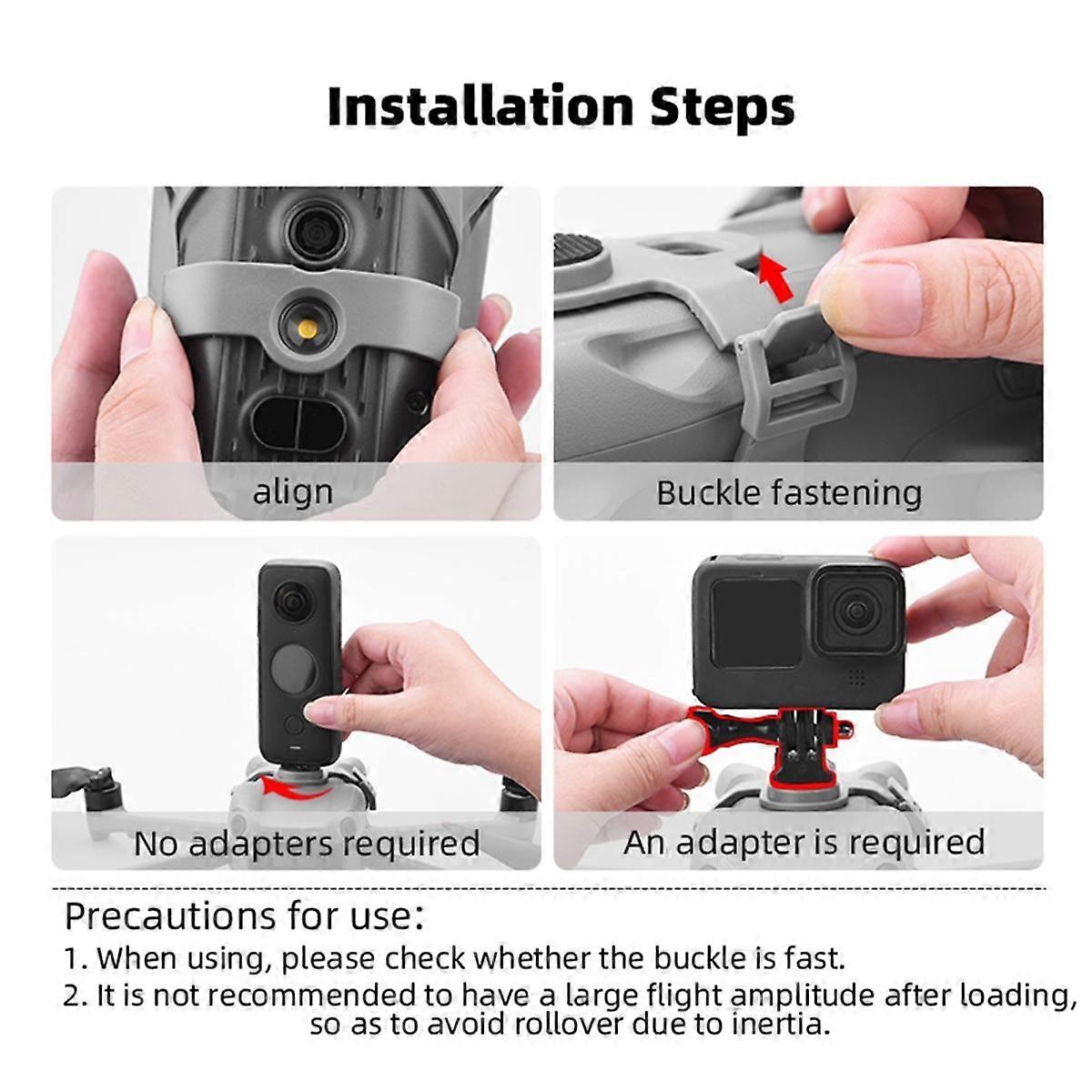 Installation Steps

align

Buckle fastening

No adapters required

An adapter is required

Precautions for use:

1. When using, please check whether the buckle is fast.

2. It is not recommended to have a large flight amplitude after loading, so as to avoid rollover due to inertia.