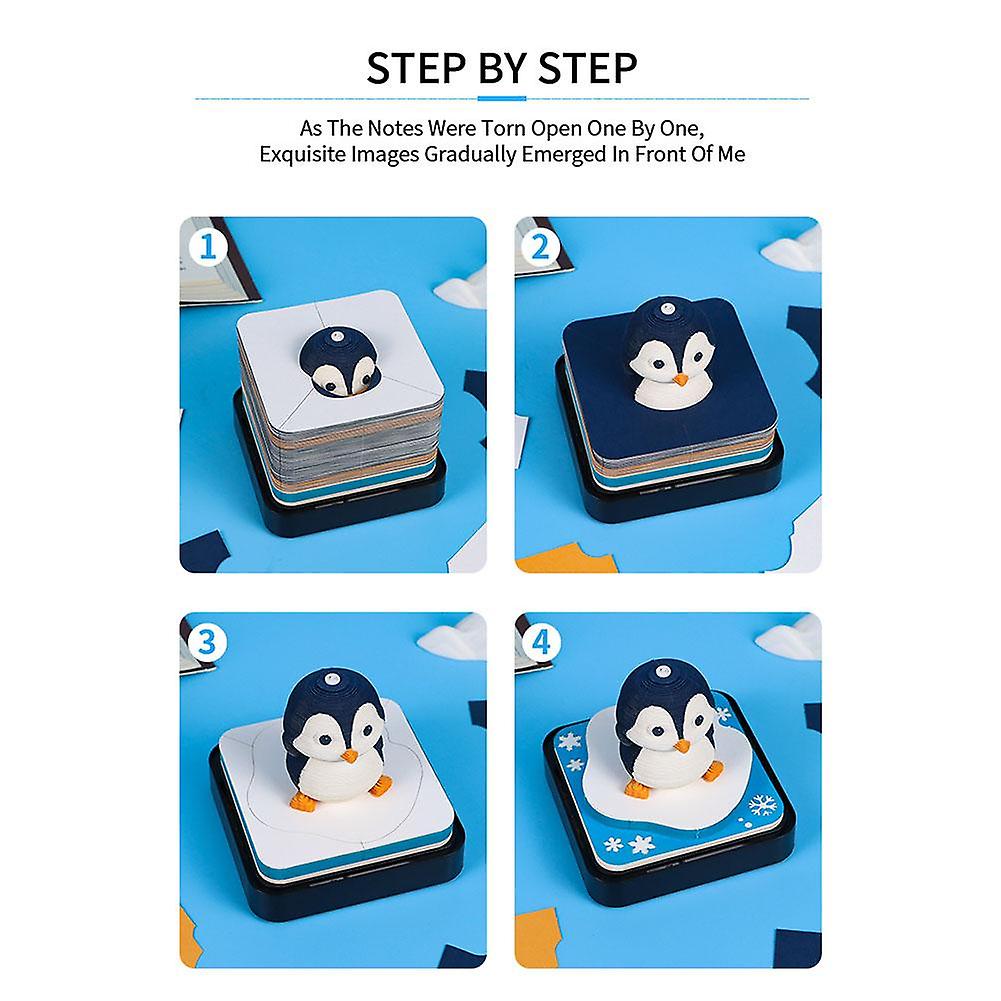 STEP BY STEP

As The Notes Were Torn Open One By One,
Exquisite Images Gradually Emerged In Front Of Me

1

2

3

4