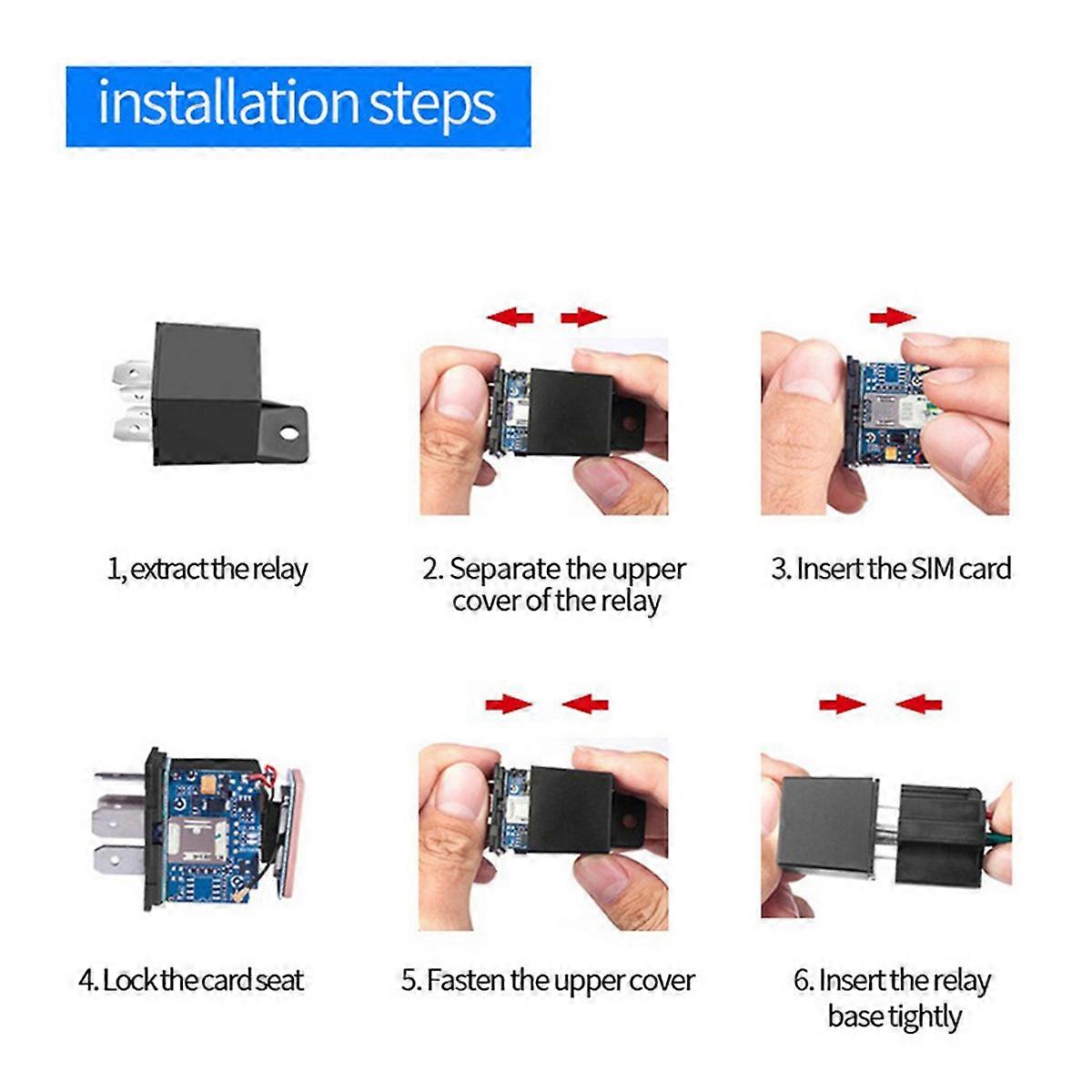 installation steps

1, extract the relay

2. Separate the upper cover of the relay

3. Insert the SIM card

4. Lock the card seat

5. Fasten the upper cover

6. Insert the relay base tightly