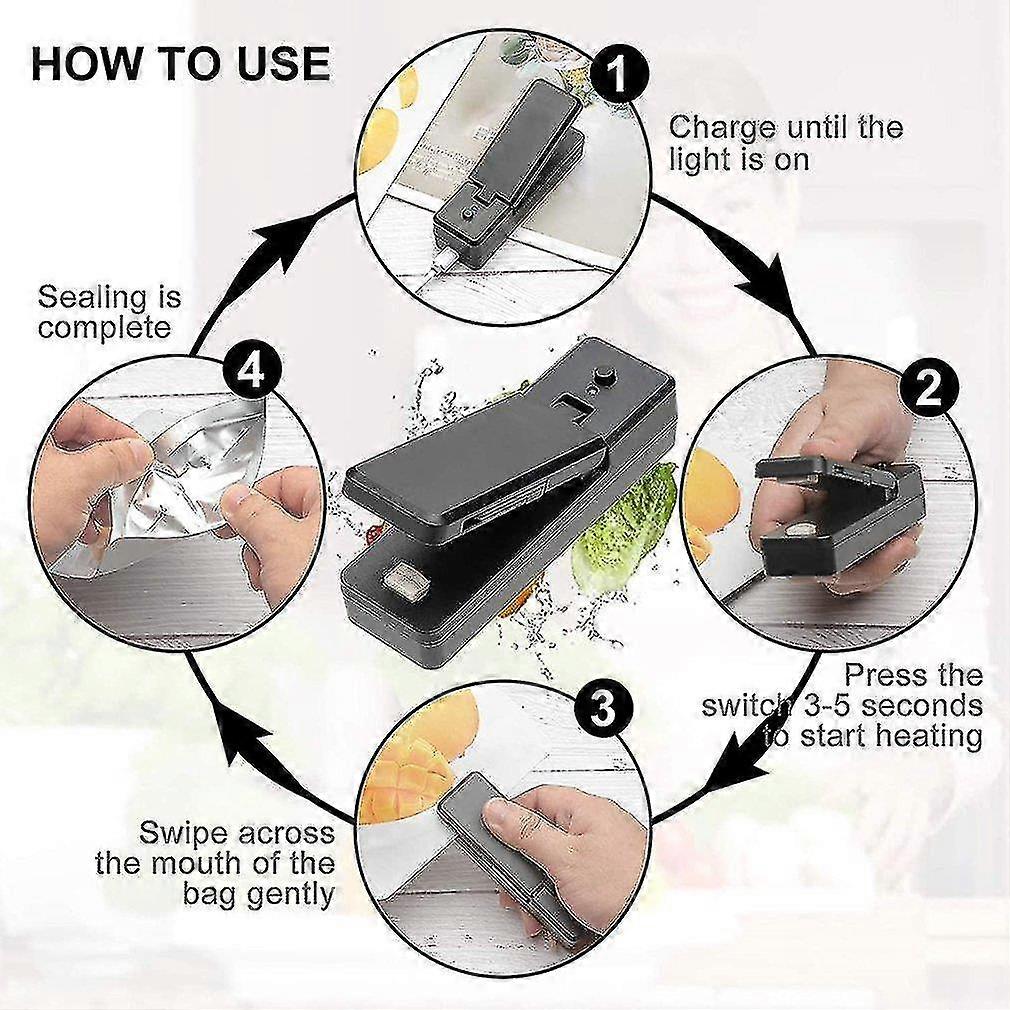 HOW TO USE

1

Charge until the light is on

2

Press the switch 3-5 seconds to start heating

3

Swipe across the mouth of the bag gently

4

Sealing is complete