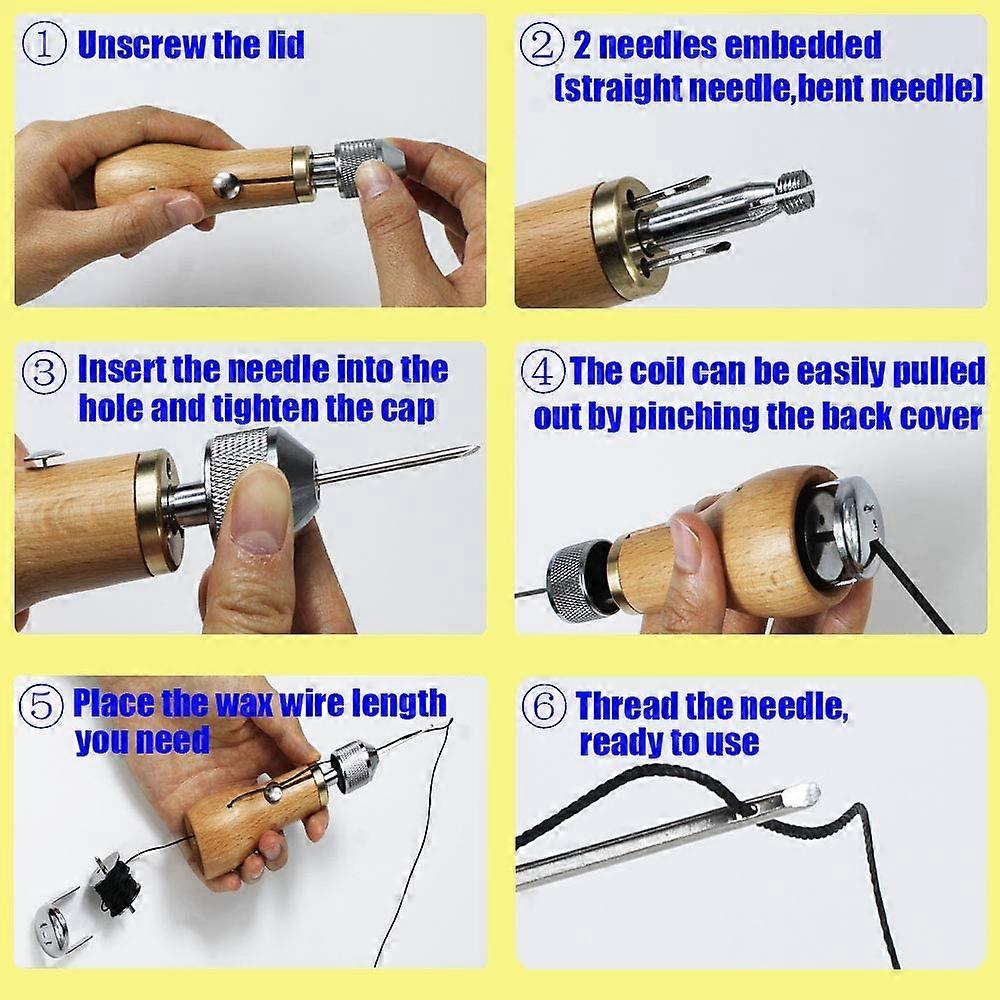 ① Unscrew the lid

② 2 needles embedded (straight needle,bent needle)

③ Insert the needle into the hole and tighten the cap

④ The coil can be easily pulled out by pinching the back cover

⑤ Place the wax wire length you need

⑥ Thread the needle, ready to use