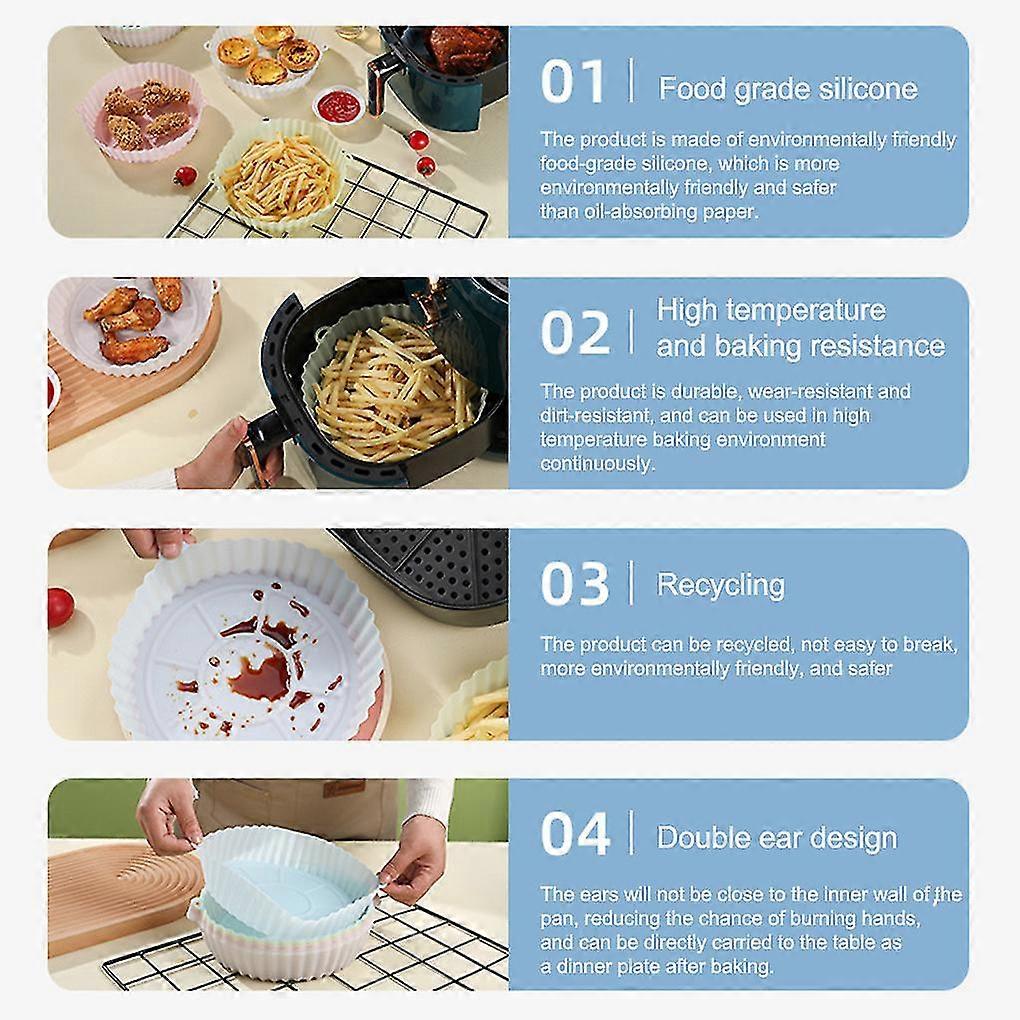 01 | Food grade silicone

The product is made of environmentally friendly food-grade silicone, which is more environmentally friendly and safer than oil-absorbing paper.

02 | High temperature and baking resistance

The product is durable, wear-resistant and dirt-resistant, and can be used in high temperature baking environment continuously.

03 | Recycling

The product can be recycled, not easy to break, more environmentally friendly, and safer

04 | Double ear design

The ears will not be close to the inner wall of the pan, reducing the chance of burning hands, and can be directly carried to the table as a dinner plate after baking.