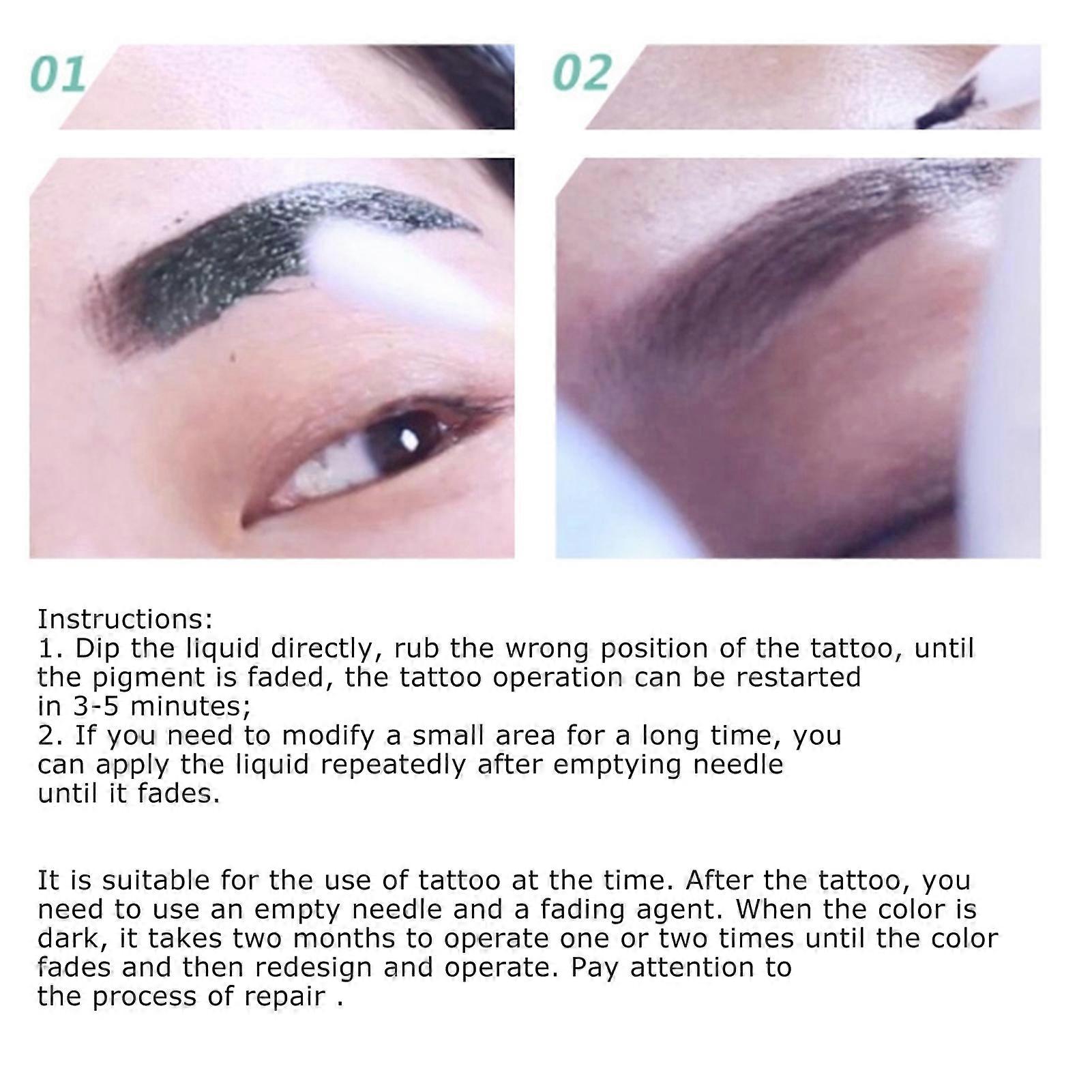 01

02

Instructions:
1. Dip the liquid directly, rub the wrong position of the tattoo, until the pigment is faded, the tattoo operation can be restarted in 3-5 minutes;
2. If you need to modify a small area for a long time, you can apply the liquid repeatedly after emptying needle until it fades.

It is suitable for the use of tattoo at the time. After the tattoo, you need to use an empty needle and a fading agent. When the color is dark, it takes two months to operate one or two times until the color fades and then redesign and operate. Pay attention to the process of repair .