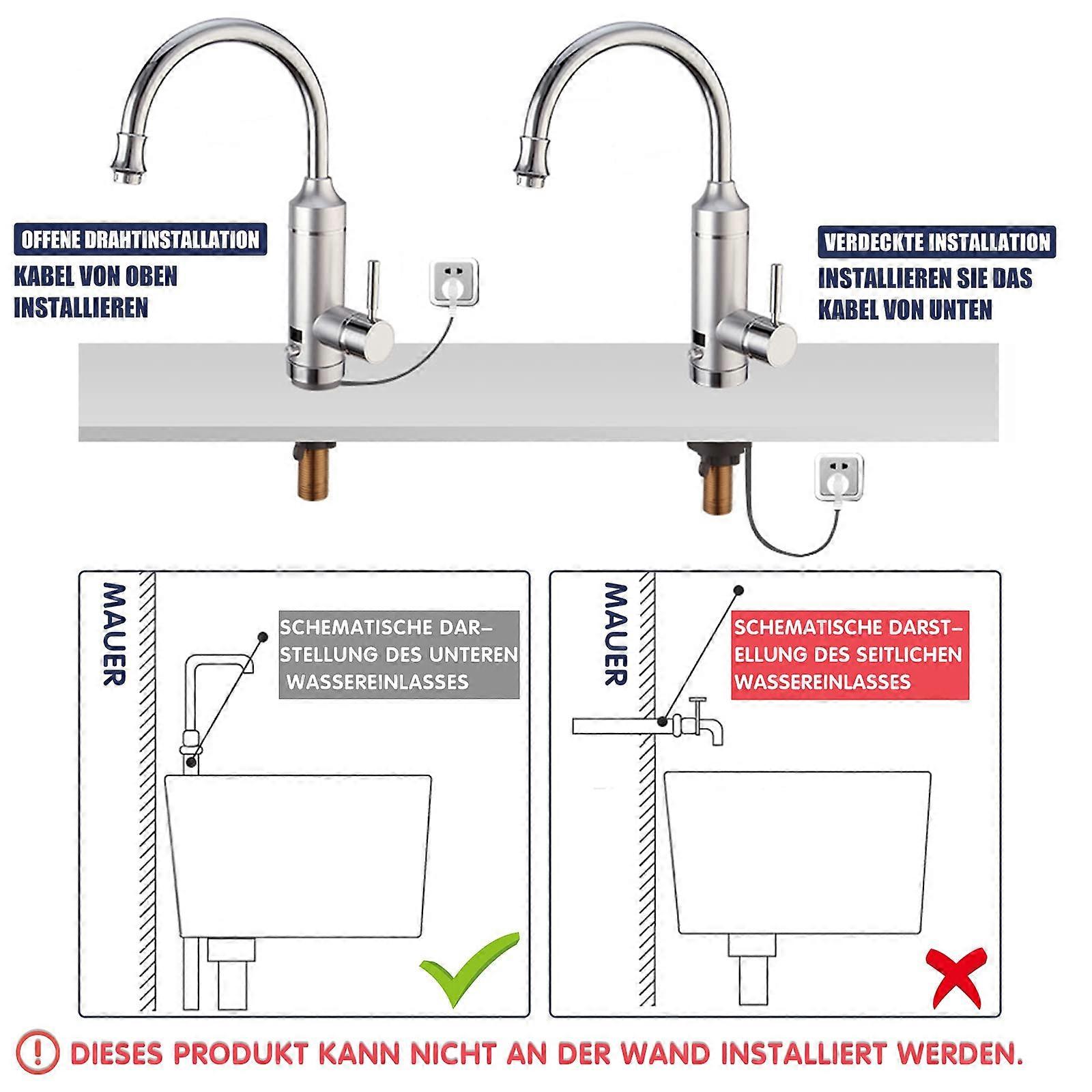 OFFENE DRAHTINSTALLATION

KABEL VON OBEN INSTALLIEREN

VERDECKTE INSTALLATION

INSTALLIEREN SIE DAS KABEL VON UNTEN

MAUER

SCHEMATISCHE DARSTELLUNG DES UNTEREN WASSEREINLASSES

MAUER

SCHEMATISCHE DARSTELLUNG DES SEITLICHEN WASSEREINLASSES

! DIESES PRODUKT KANN NICHT AN DER WAND INSTALLIERT WERDEN.