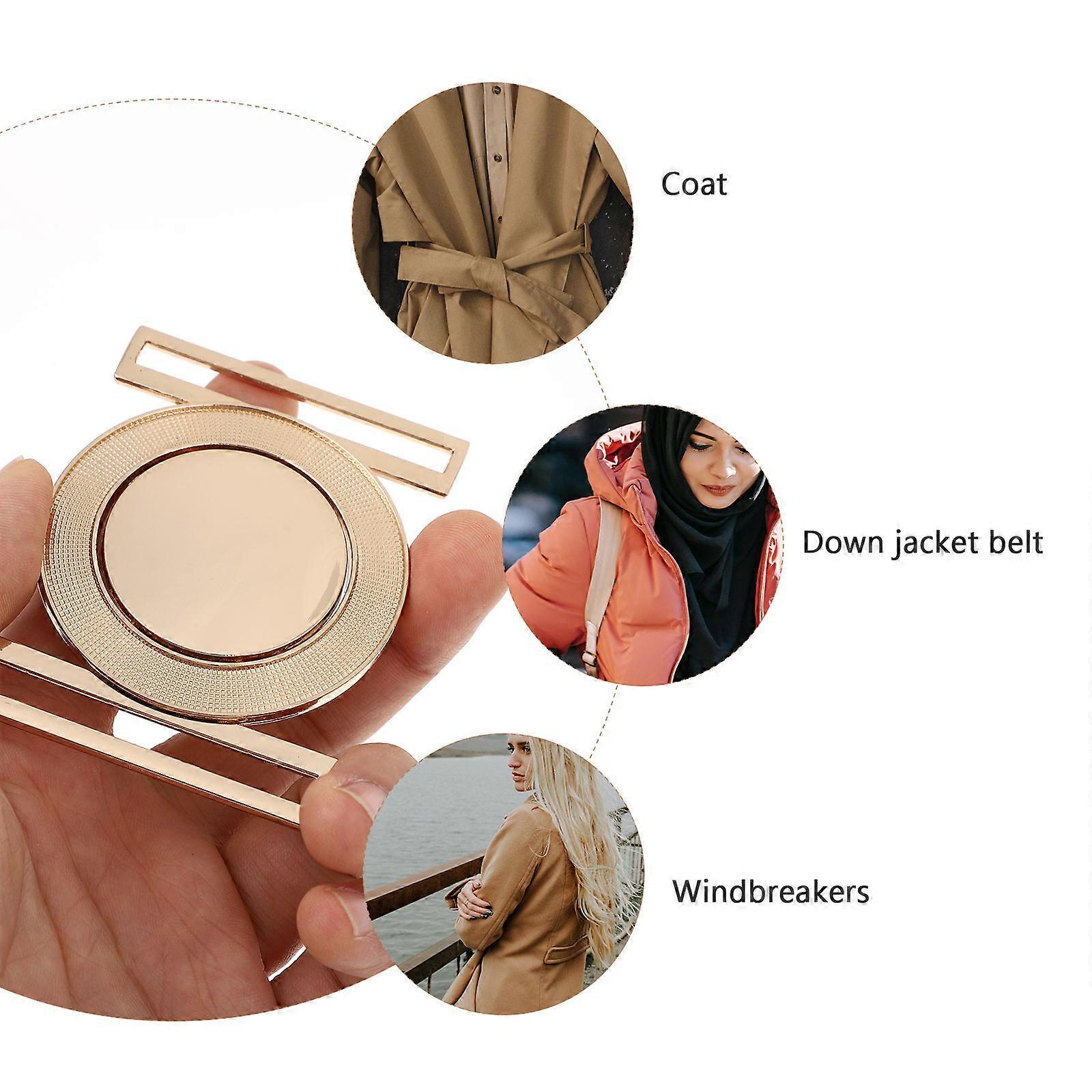 Coat

Down jacket belt

Windbreakers