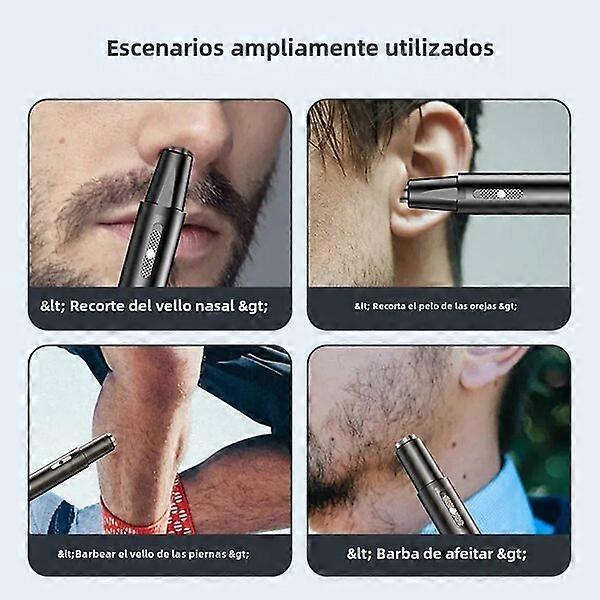 Escenarios ampliamente utilizados

&lt; Recorte del vello nasal &gt;

&lt; Recorta el pelo de las orejas &gt;

&lt;Barbear el vello de las piernas &gt;

&lt; Barba de afeitar &gt;