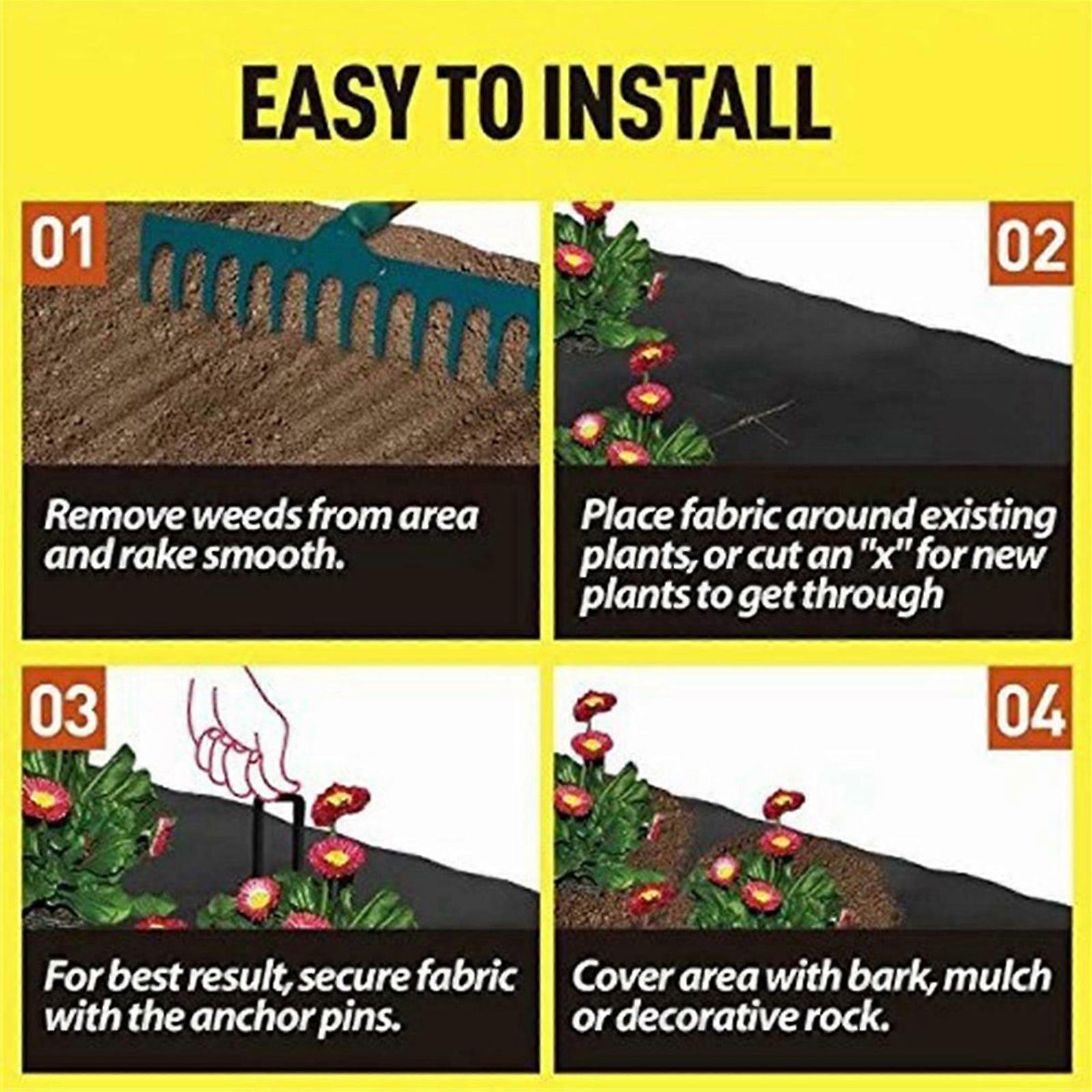 EASY TO INSTALL

01

Remove weeds from area and rake smooth.

02

Place fabric around existing plants, or cut an "x" for new plants to get through

03

For best result, secure fabric with the anchor pins.

04

Cover area with bark, mulch or decorative rock.