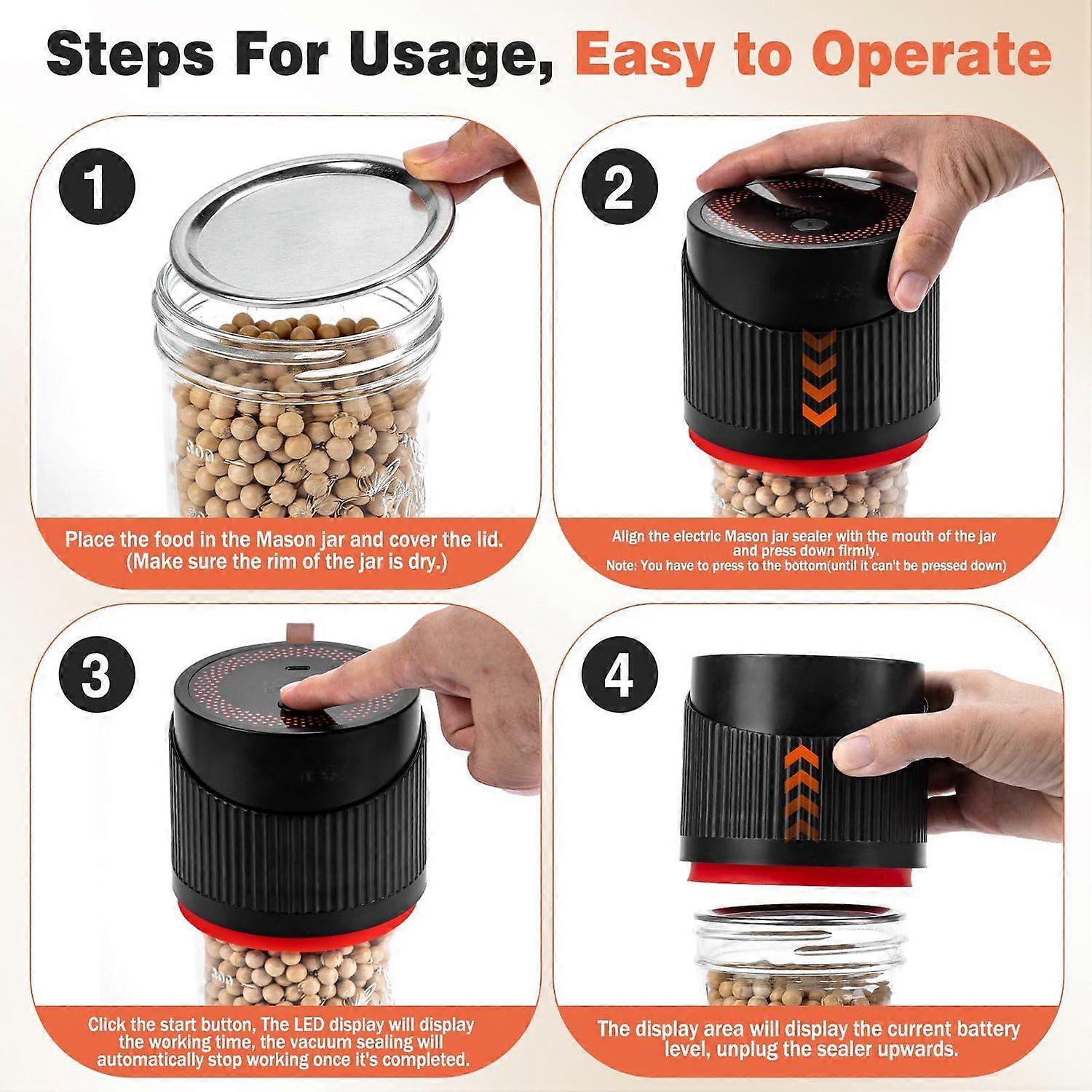 Steps For Usage, Easy to Operate

1

Place the food in the Mason jar and cover the lid. (Make sure the rim of the jar is dry.)

2

Align the electric Mason jar sealer with the mouth of the jar and press down firmly.
Note: You have to press to the bottom(until it can't be pressed down)

3

Click the start button, The LED display will display the working time, the vacuum sealing will automatically stop working once it's completed.

4

The display area will display the current battery level, unplug the sealer upwards.