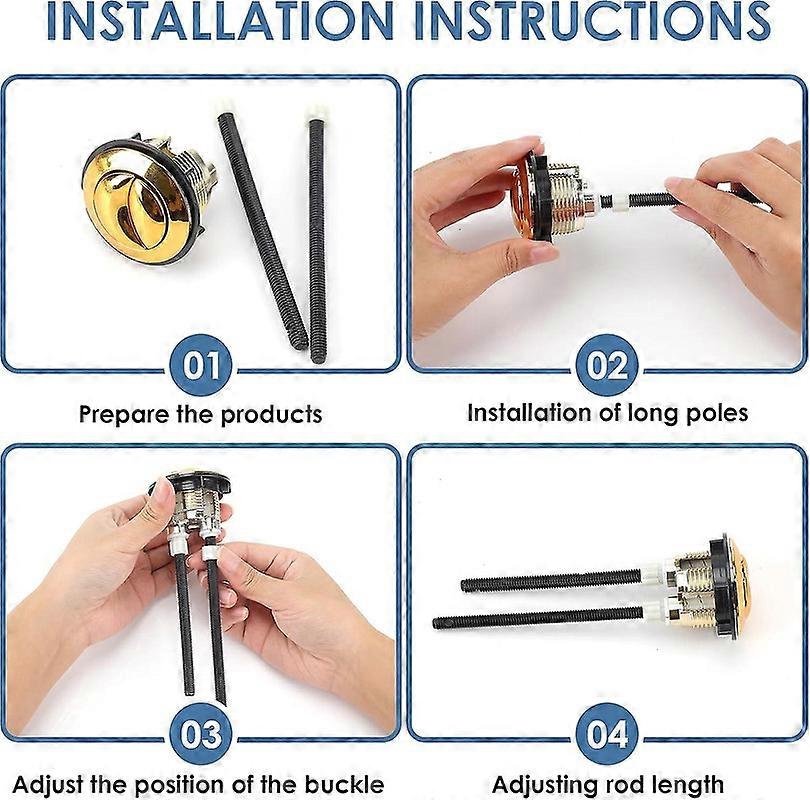 INSTALLATION INSTRUCTIONS

01

Prepare the products

02

Installation of long poles

03

Adjust the position of the buckle

04

Adjusting rod length