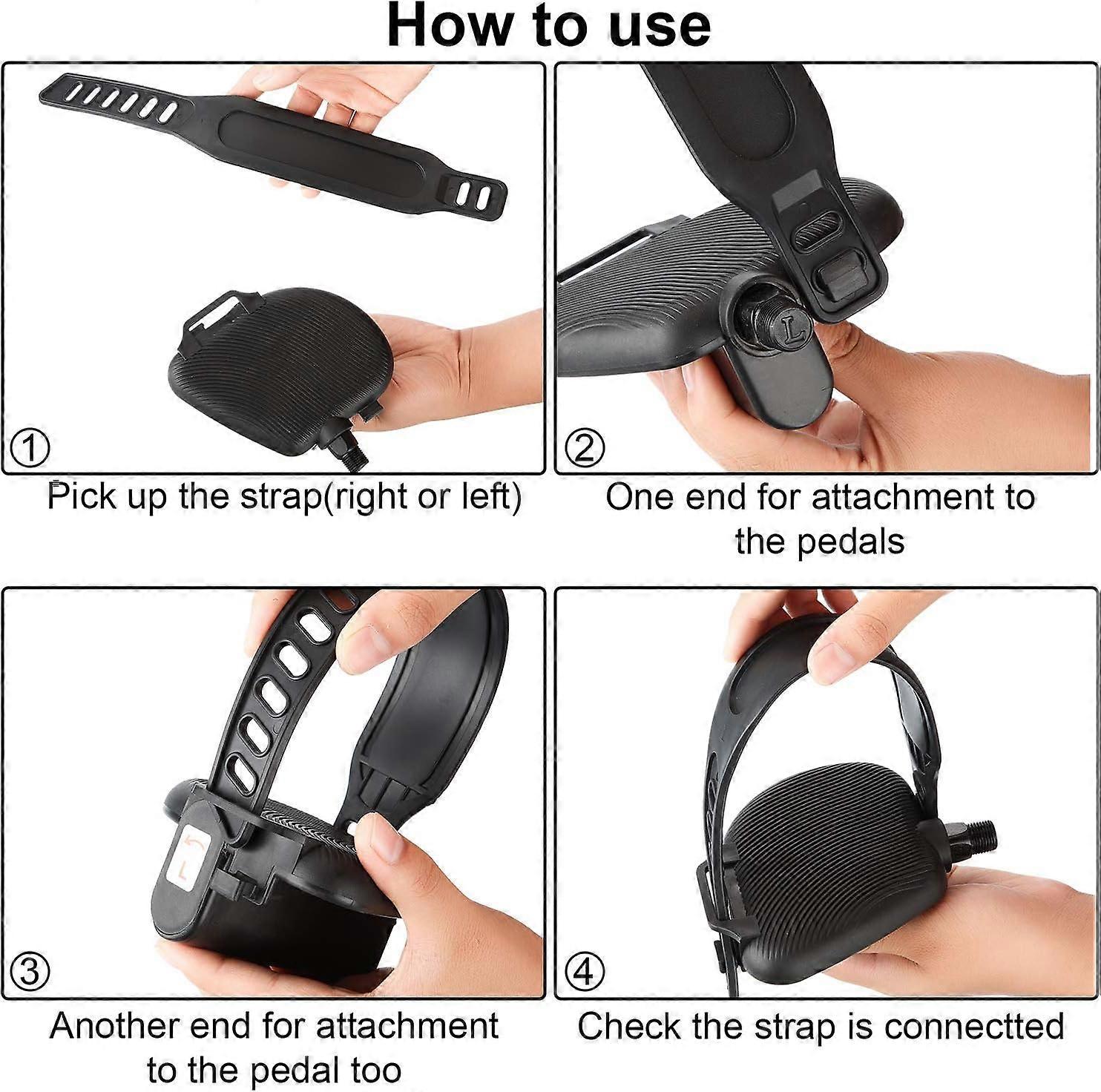 How to use

①

Pick up the strap(right or left)

L

②

One end for attachment to the pedals

L

③

Another end for attachment to the pedal too

④

Check the strap is connectted