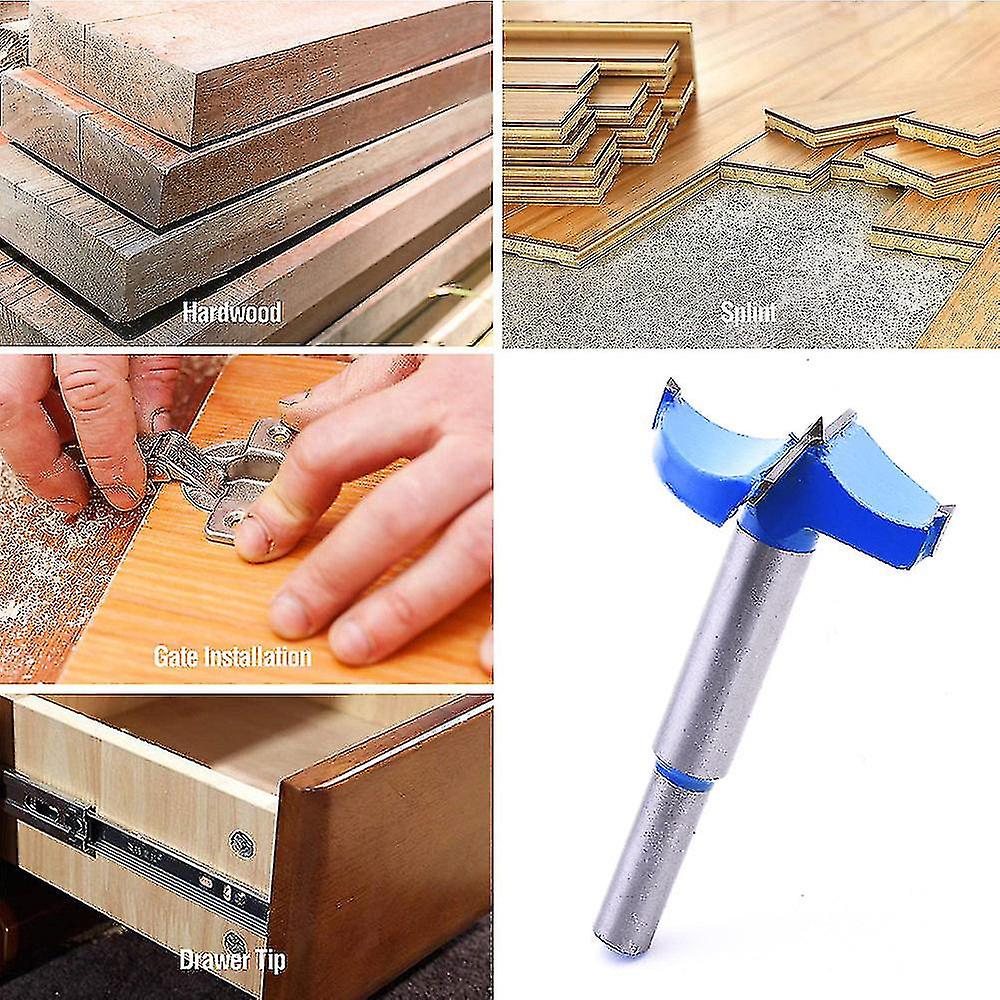 Hardwood

Splint

Gate Installation

Drawer Tip