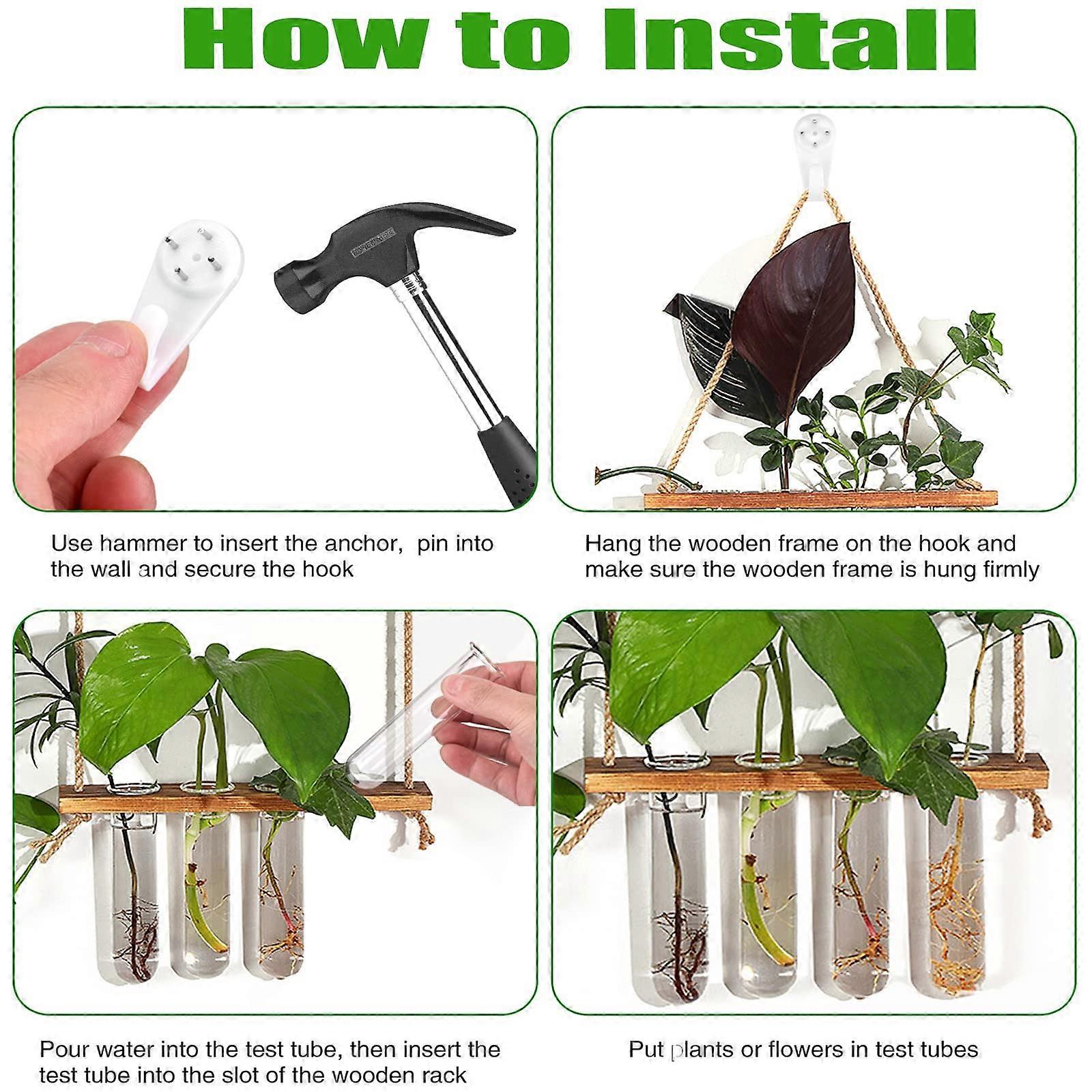 How to Install

Use hammer to insert the anchor, pin into the wall and secure the hook

Hang the wooden frame on the hook and make sure the wooden frame is hung firmly

Pour water into the test tube, then insert the test tube into the slot of the wooden rack

Put plants or flowers in test tubes