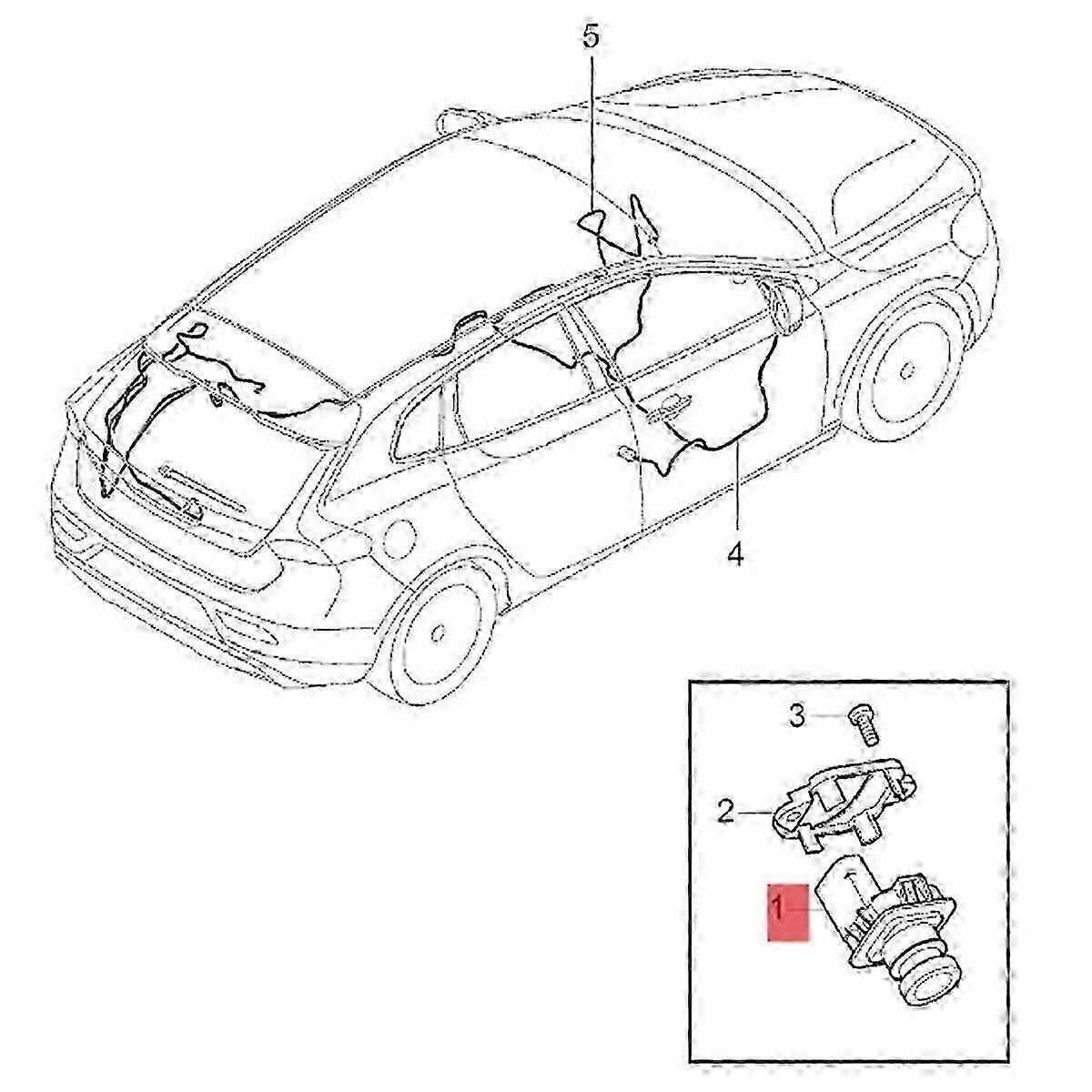 5
4
3
2
1