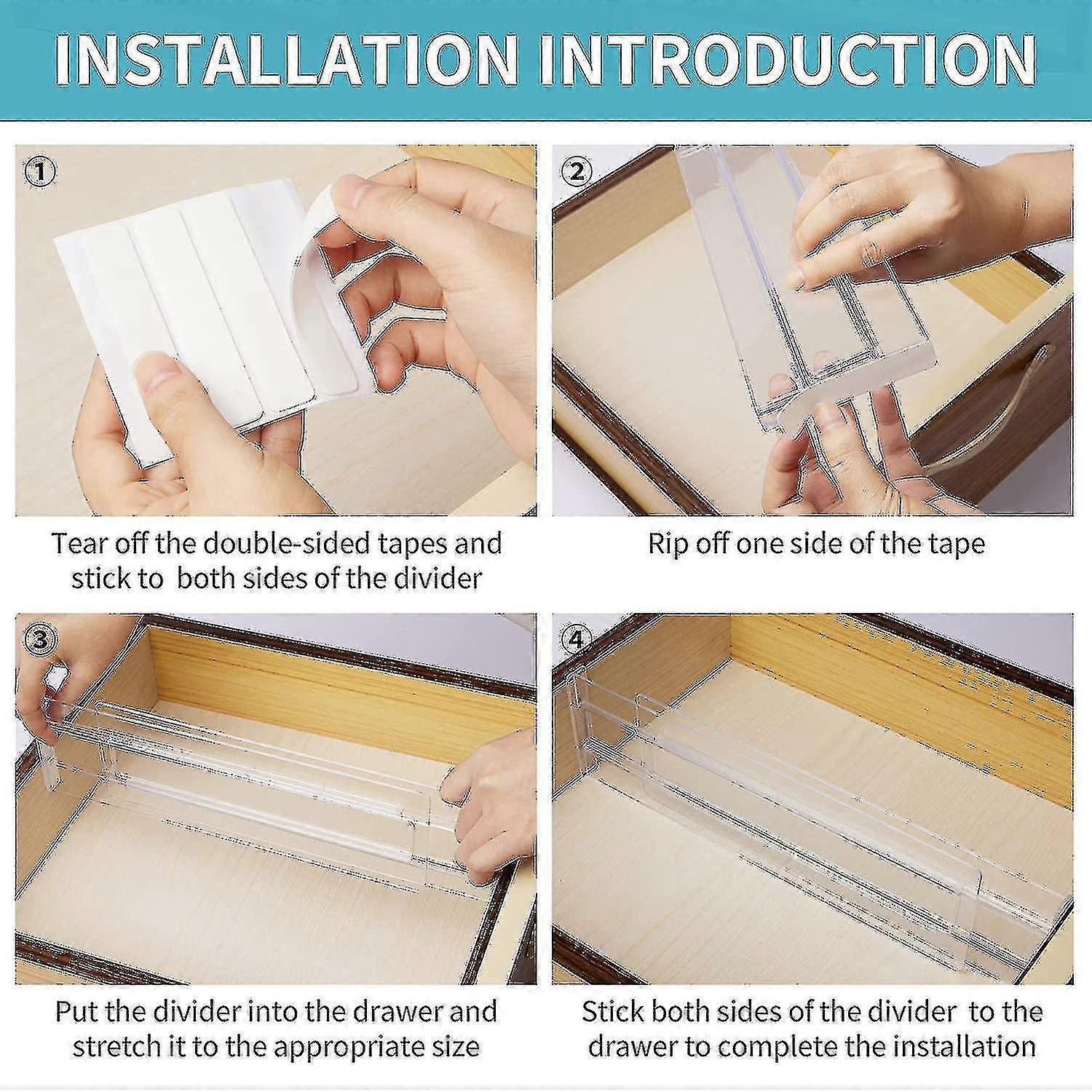 INSTALLATION INTRODUCTION

①

Tear off the double-sided tapes and stick to both sides of the divider

②

Rip off one side of the tape

③

Put the divider into the drawer and stretch it to the appropriate size

④

Stick both sides of the divider to the drawer to complete the installation