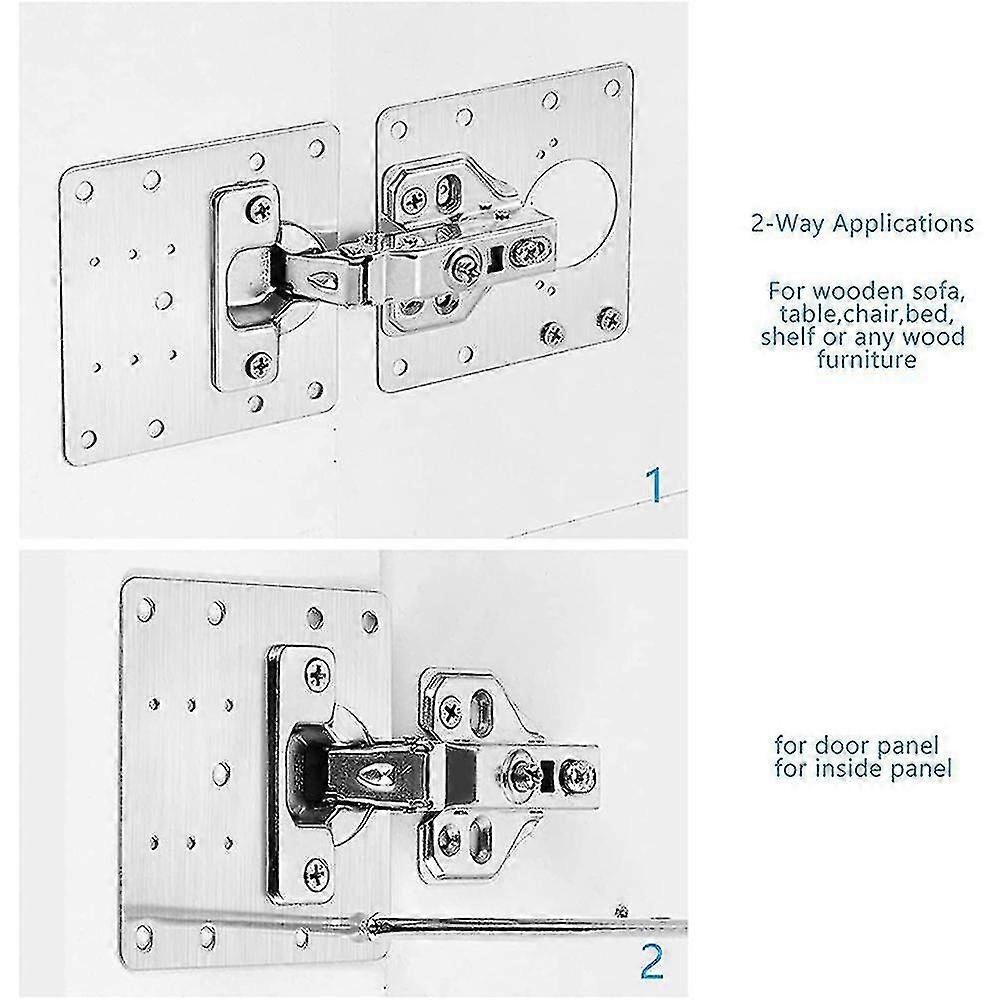 2-Way Applications

For wooden sofa, table,chair,bed, shelf or any wood furniture

1

for door panel
for inside panel

2