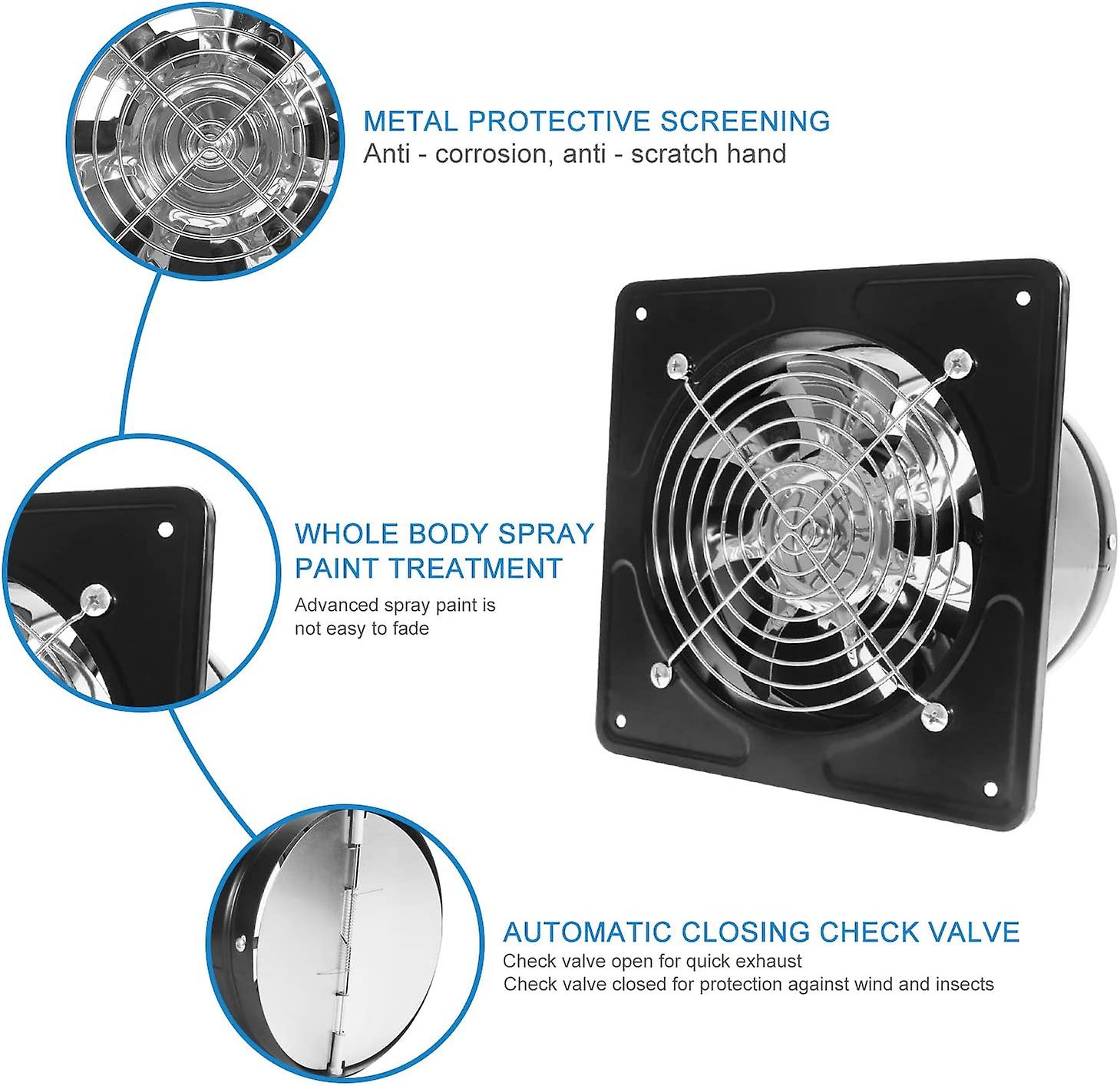 METAL PROTECTIVE SCREENING
Anti - corrosion, anti - scratch hand

WHOLE BODY SPRAY PAINT TREATMENT
Advanced spray paint is not easy to fade

AUTOMATIC CLOSING CHECK VALVE
Check valve open for quick exhaust
Check valve closed for protection against wind and insects