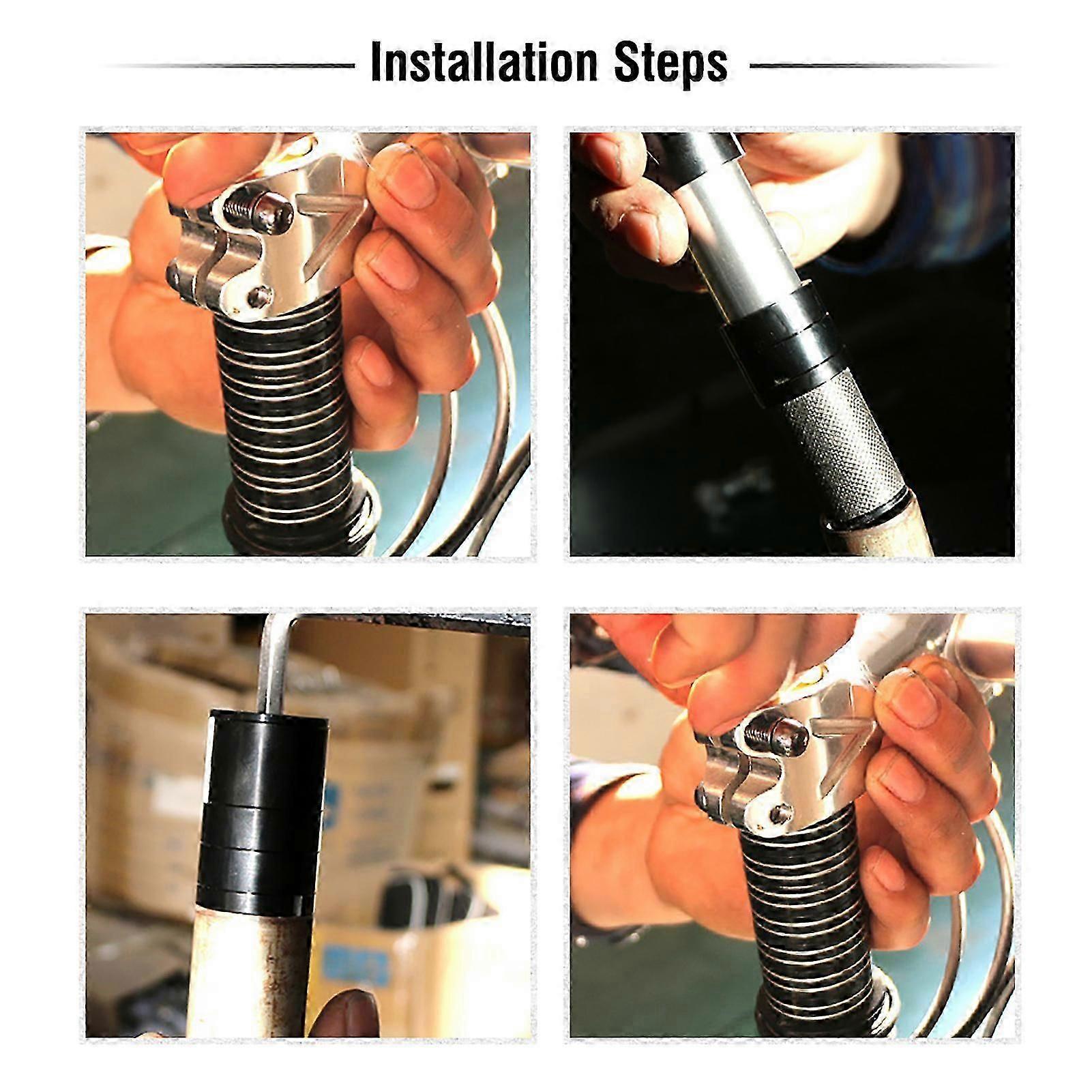 Installation Steps