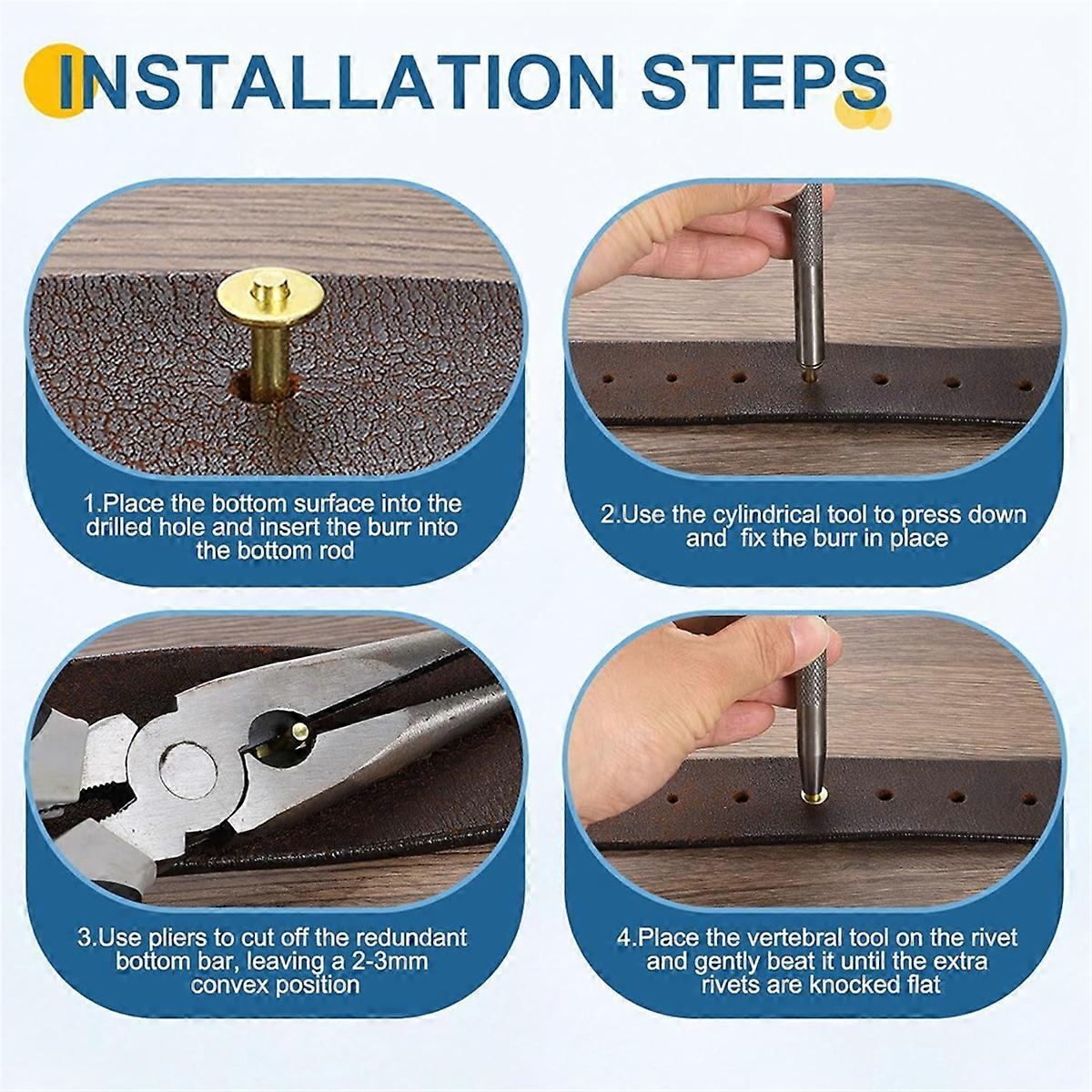 INSTALLATION STEPS

1.Place the bottom surface into the drilled hole and insert the burr into the bottom rod

2.Use the cylindrical tool to press down and fix the burr in place

3.Use pliers to cut off the redundant bottom bar, leaving a 2-3mm convex position

4.Place the vertebral tool on the rivet and gently beat it until the extra rivets are knocked flat