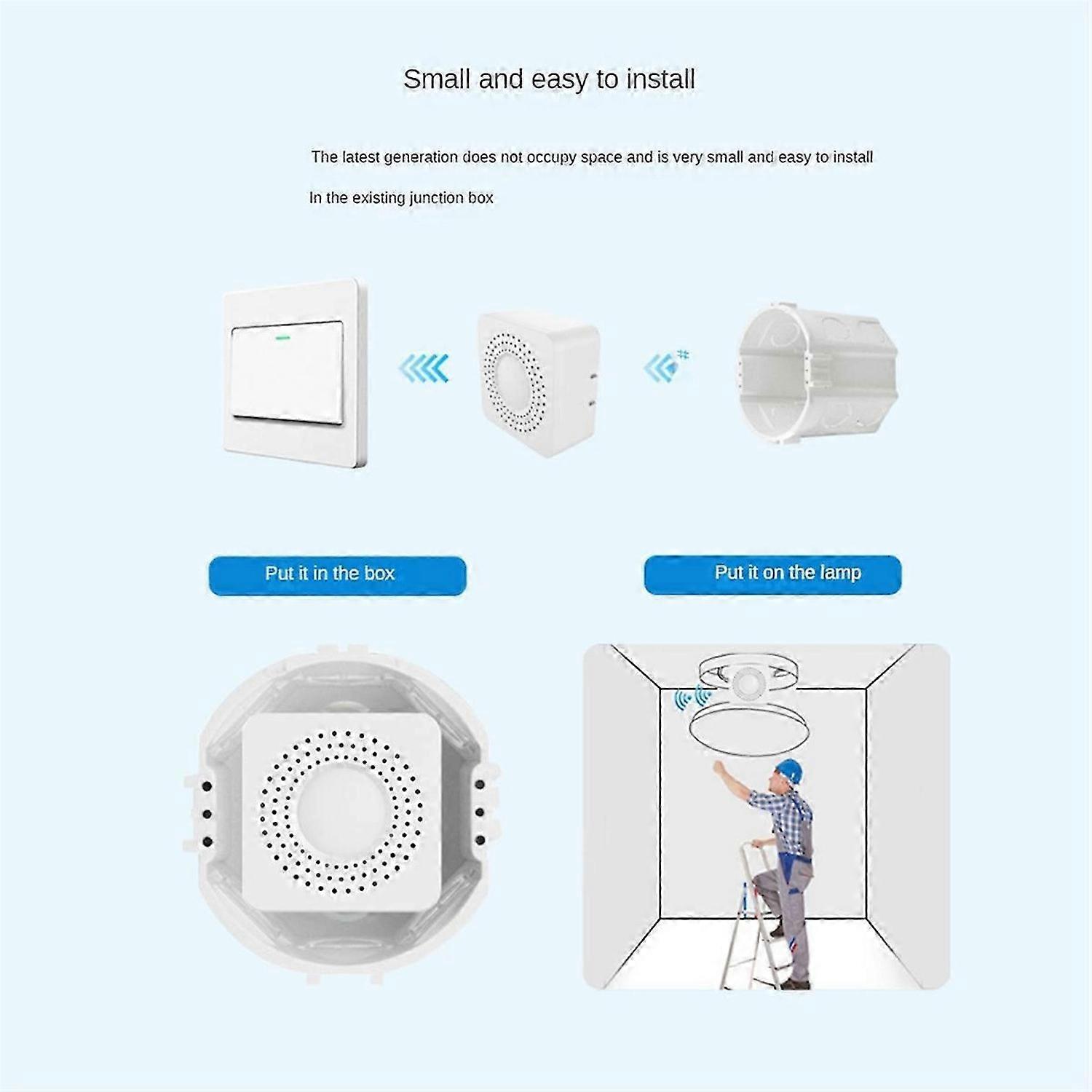 Small and easy to install

The latest generation does not occupy space and is very small and easy to install

In the existing junction box

Put it in the box

Put it on the lamp