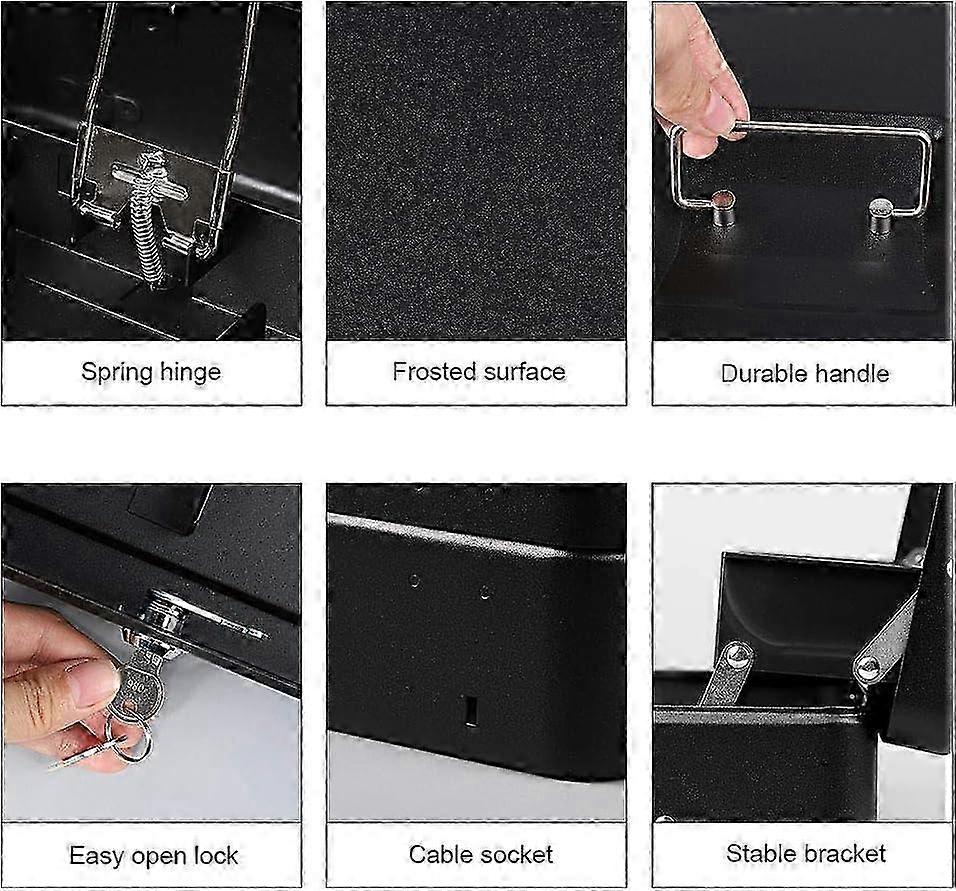 Spring hinge

Frosted surface

Durable handle

Easy open lock

Cable socket

Stable bracket