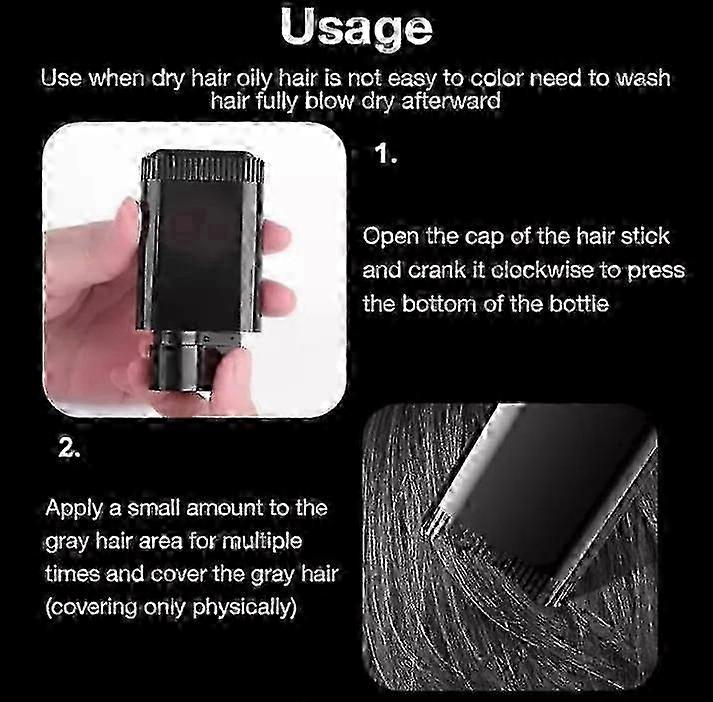 Usage

Use when dry hair oily hair is not easy to color need to wash hair fully blow dry afterward

1.

Open the cap of the hair stick and crank it clockwise to press the bottom of the bottle

2.

Apply a small amount to the gray hair area for multiple times and cover the gray hair (covering only physically)