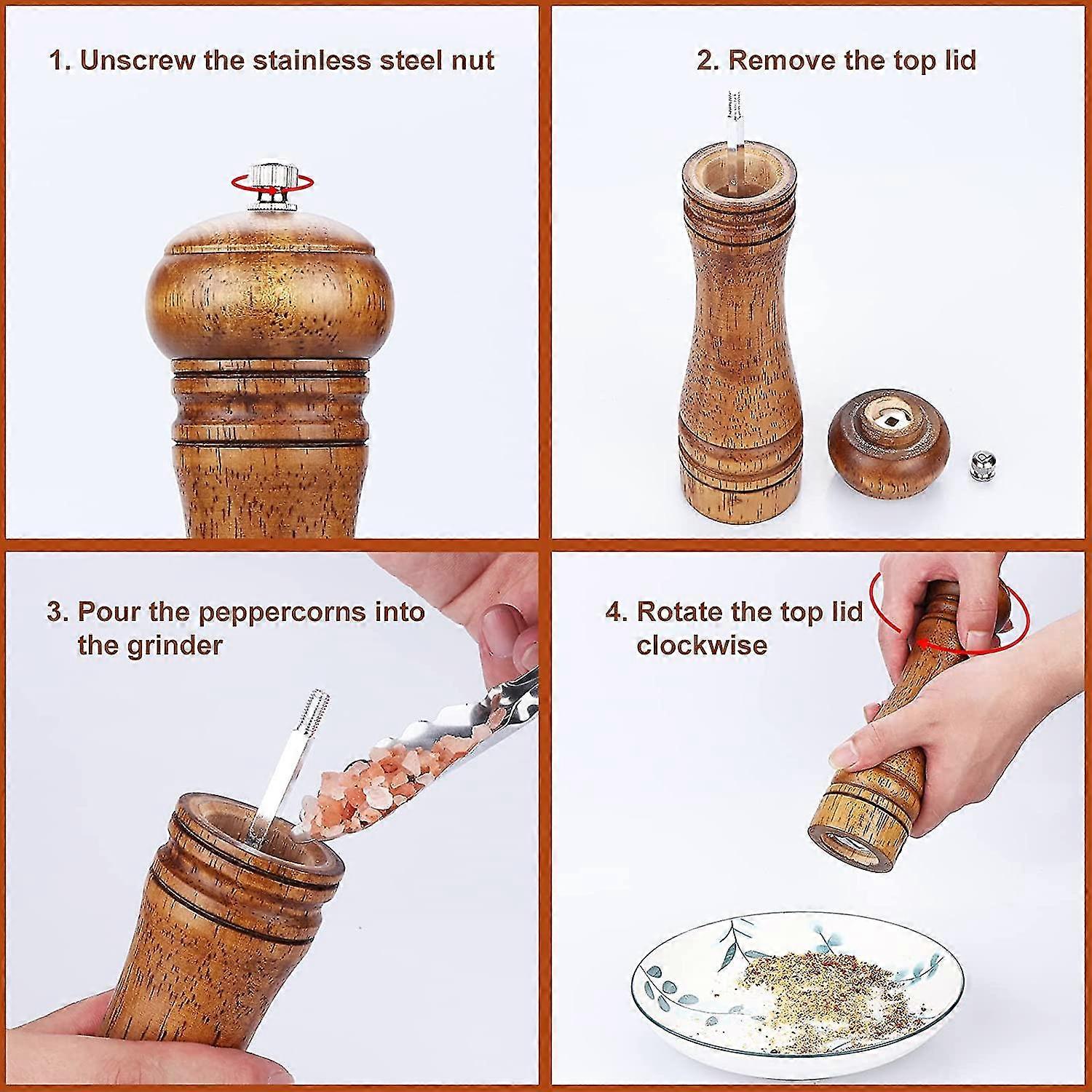 1. Unscrew the stainless steel nut

2. Remove the top lid

3. Pour the peppercorns into the grinder

4. Rotate the top lid clockwise