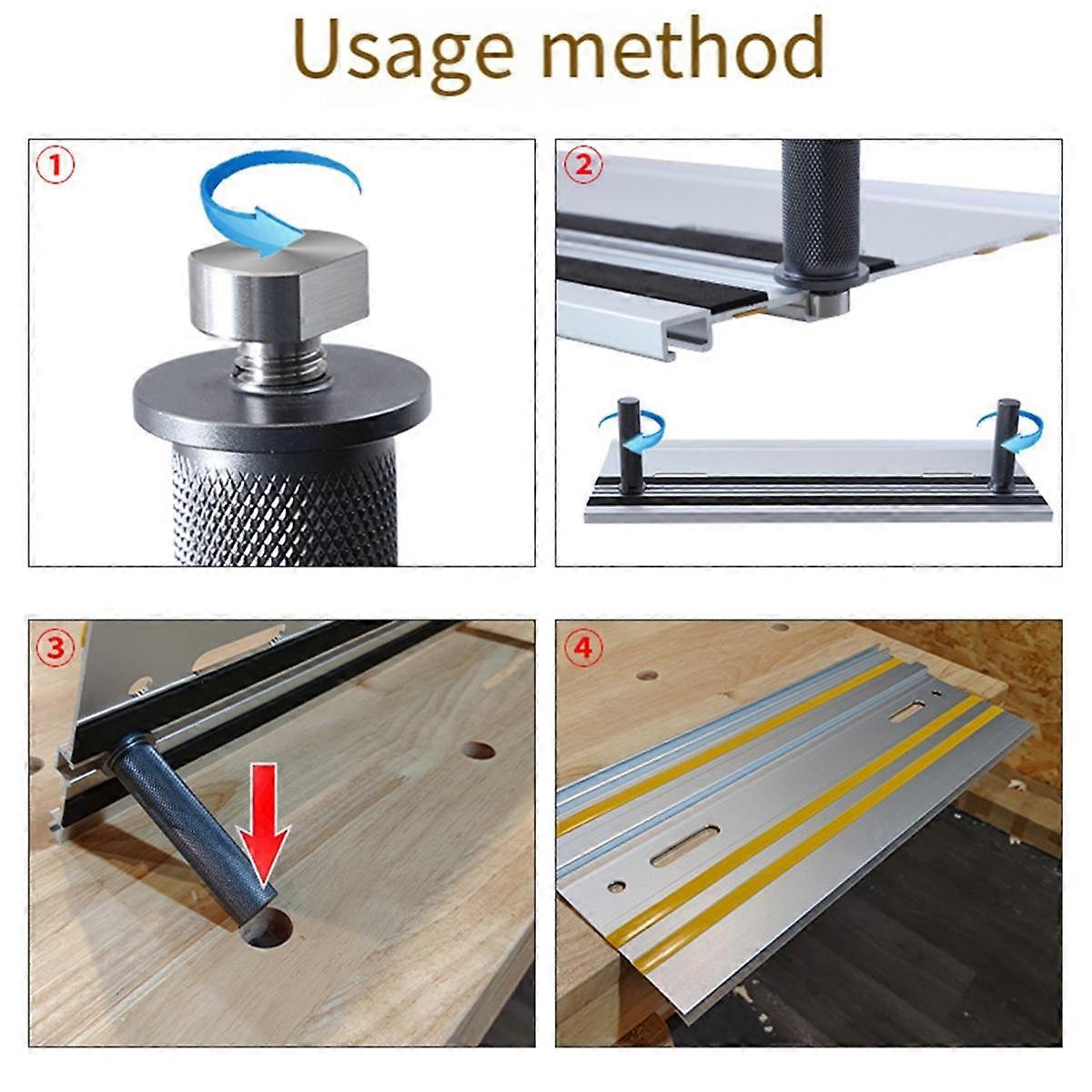 Usage method

①

②

③

④