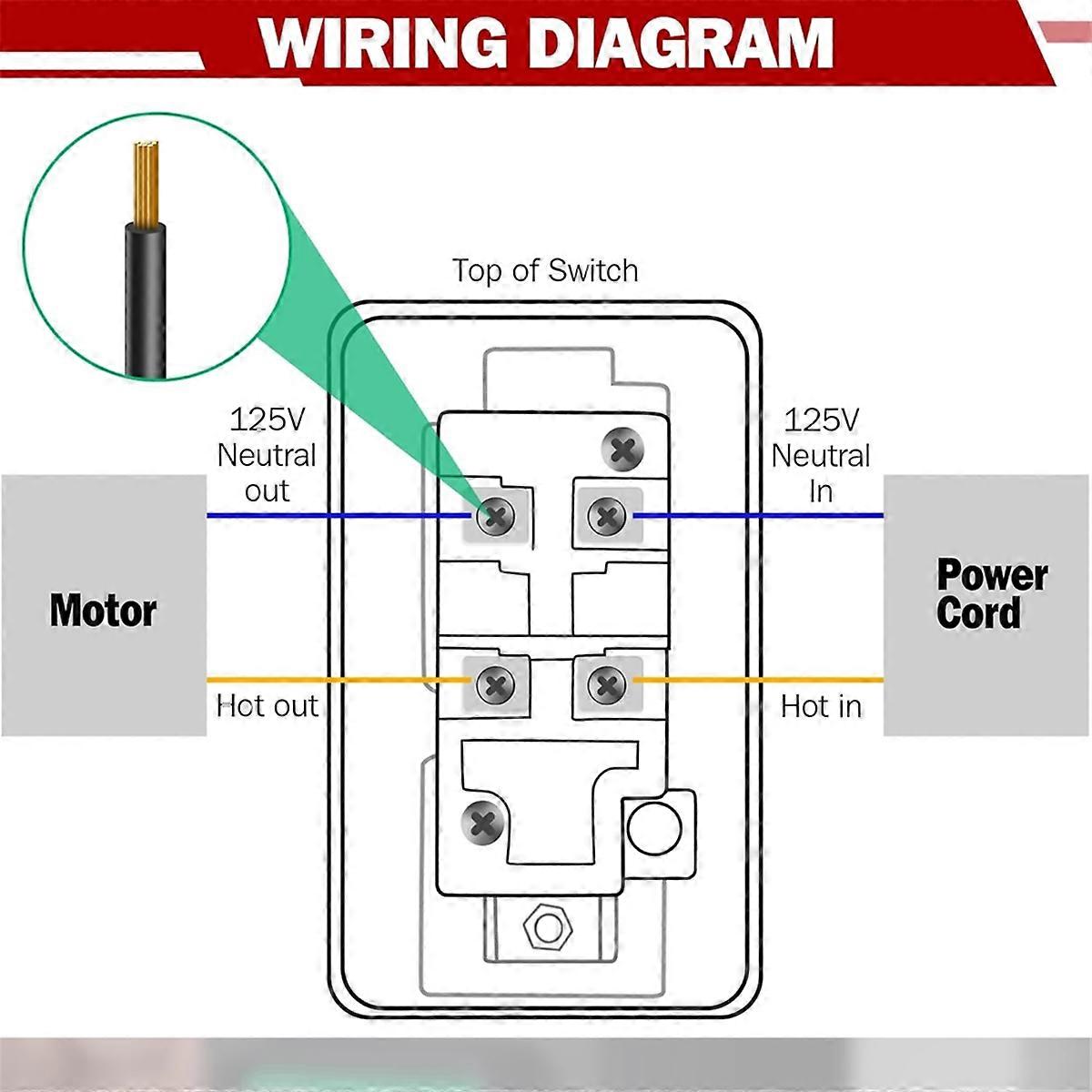 WIRING DIAGRAM

Top of Switch

125V
Neutral
out

125V
Neutral
In

Motor

Power
Cord

Hot out

Hot in