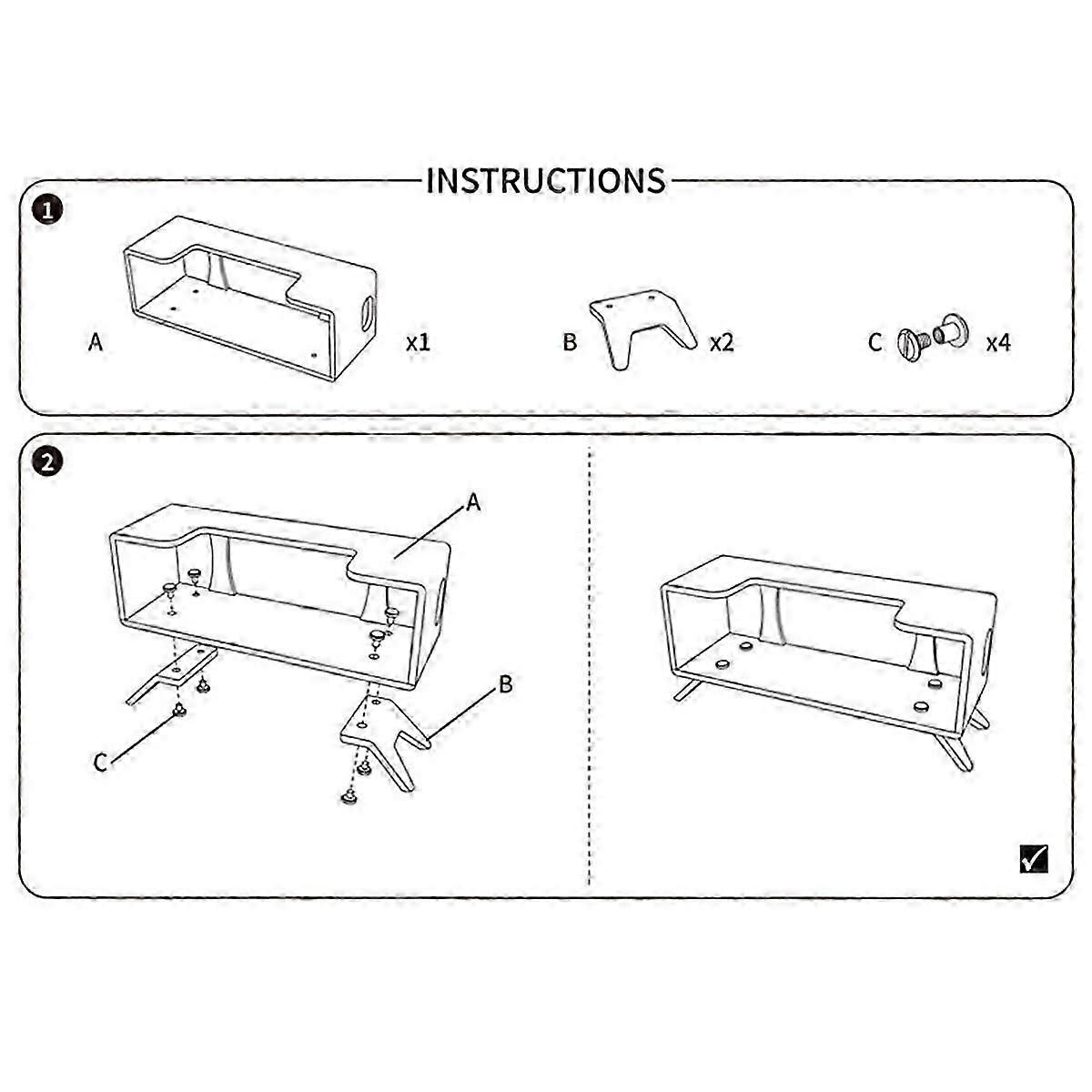 INSTRUCTIONS

1

A x1

B x2

C x4

2

A

B

C