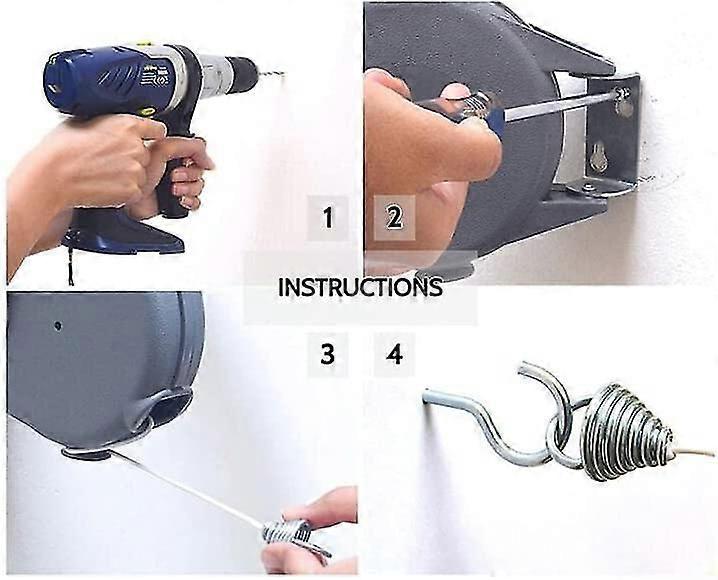 1 2

INSTRUCTIONS

3 4