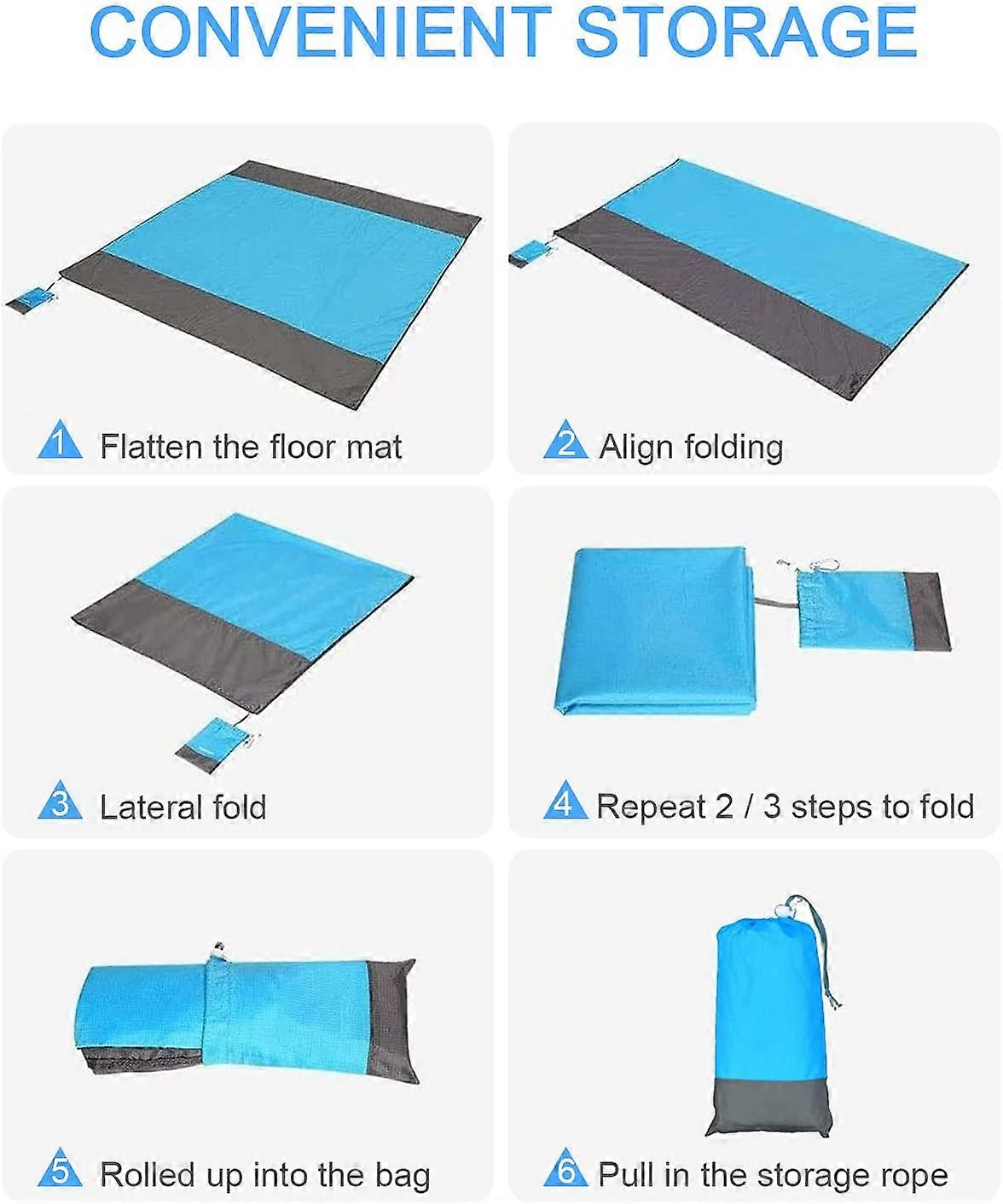 CONVENIENT STORAGE

1 Flatten the floor mat

2 Align folding

3 Lateral fold

4 Repeat 2 / 3 steps to fold

5 Rolled up into the bag

6 Pull in the storage rope