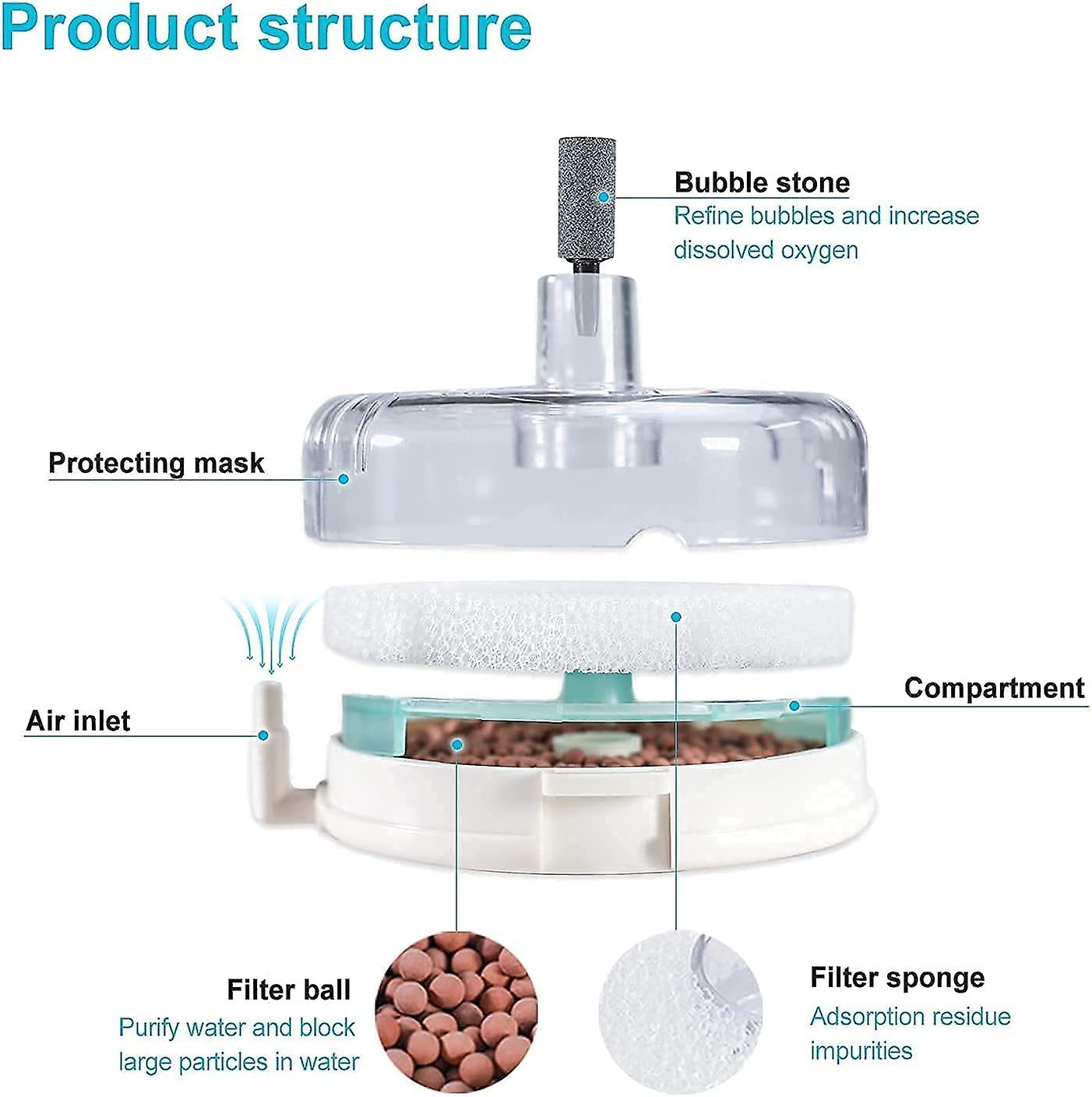 Product structure

Bubble stone
Refine bubbles and increase dissolved oxygen

Protecting mask

Compartment

Air inlet

Filter ball
Purify water and block large particles in water

Filter sponge
Adsorption residue impurities