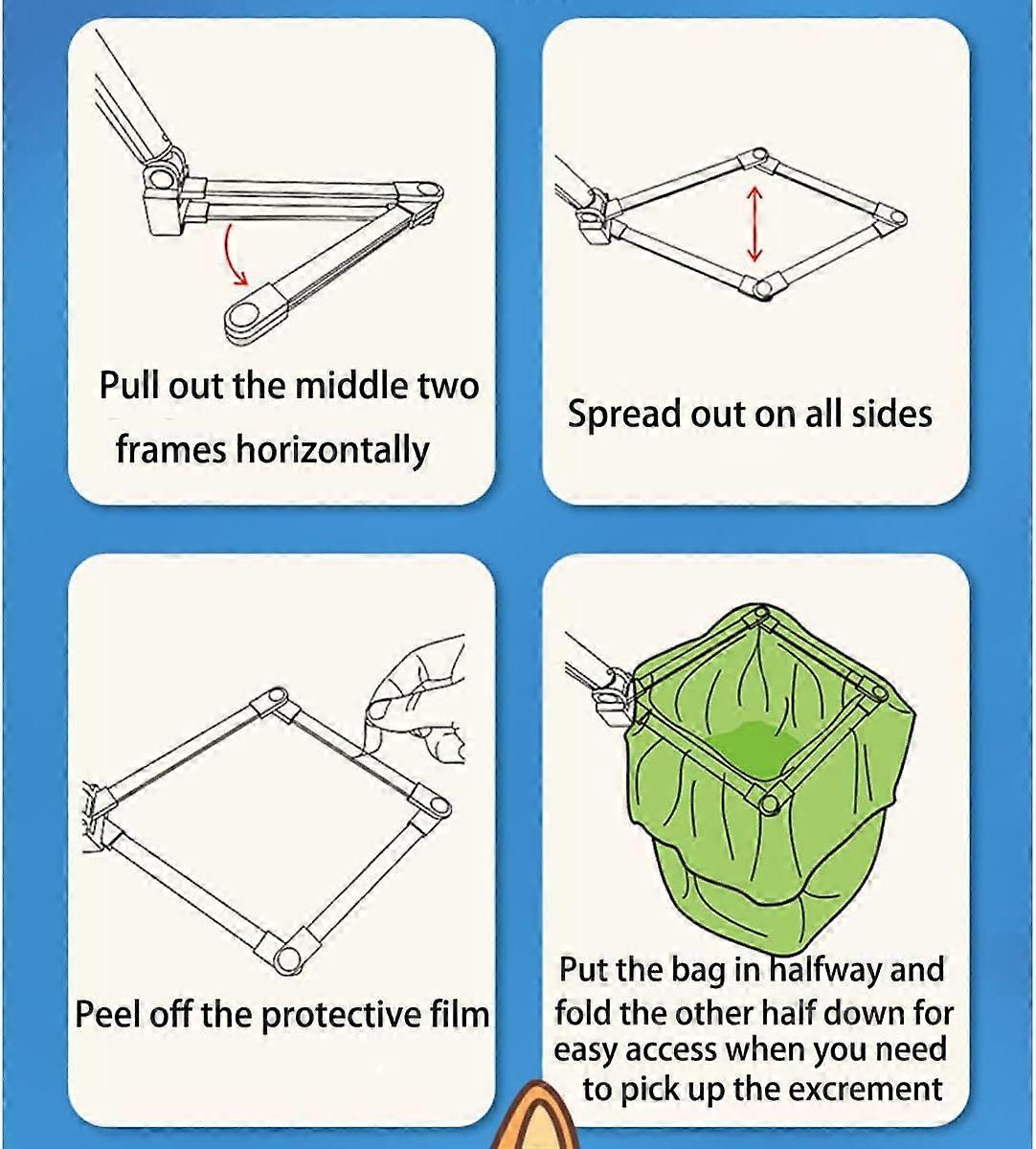 Pull out the middle two frames horizontally

Spread out on all sides

Peel off the protective film

Put the bag in halfway and fold the other half down for easy access when you need to pick up the excrement