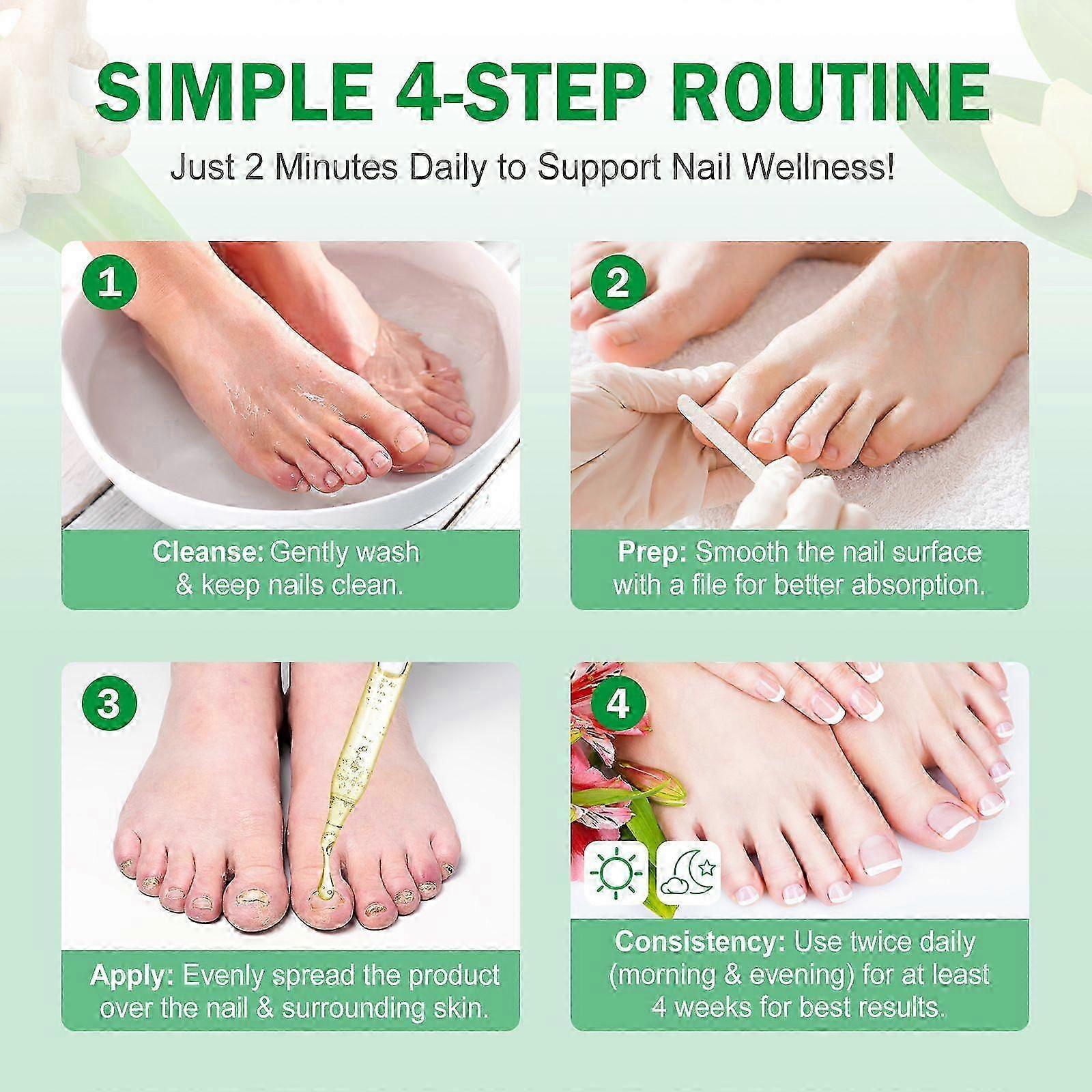 SIMPLE 4-STEP ROUTINE

Just 2 Minutes Daily to Support Nail Wellness!

1

Cleanse: Gently wash & keep nails clean.

2

Prep: Smooth the nail surface with a file for better absorption.

3

Apply: Evenly spread the product over the nail & surrounding skin.

4

Consistency: Use twice daily (morning & evening) for at least 4 weeks for best results.