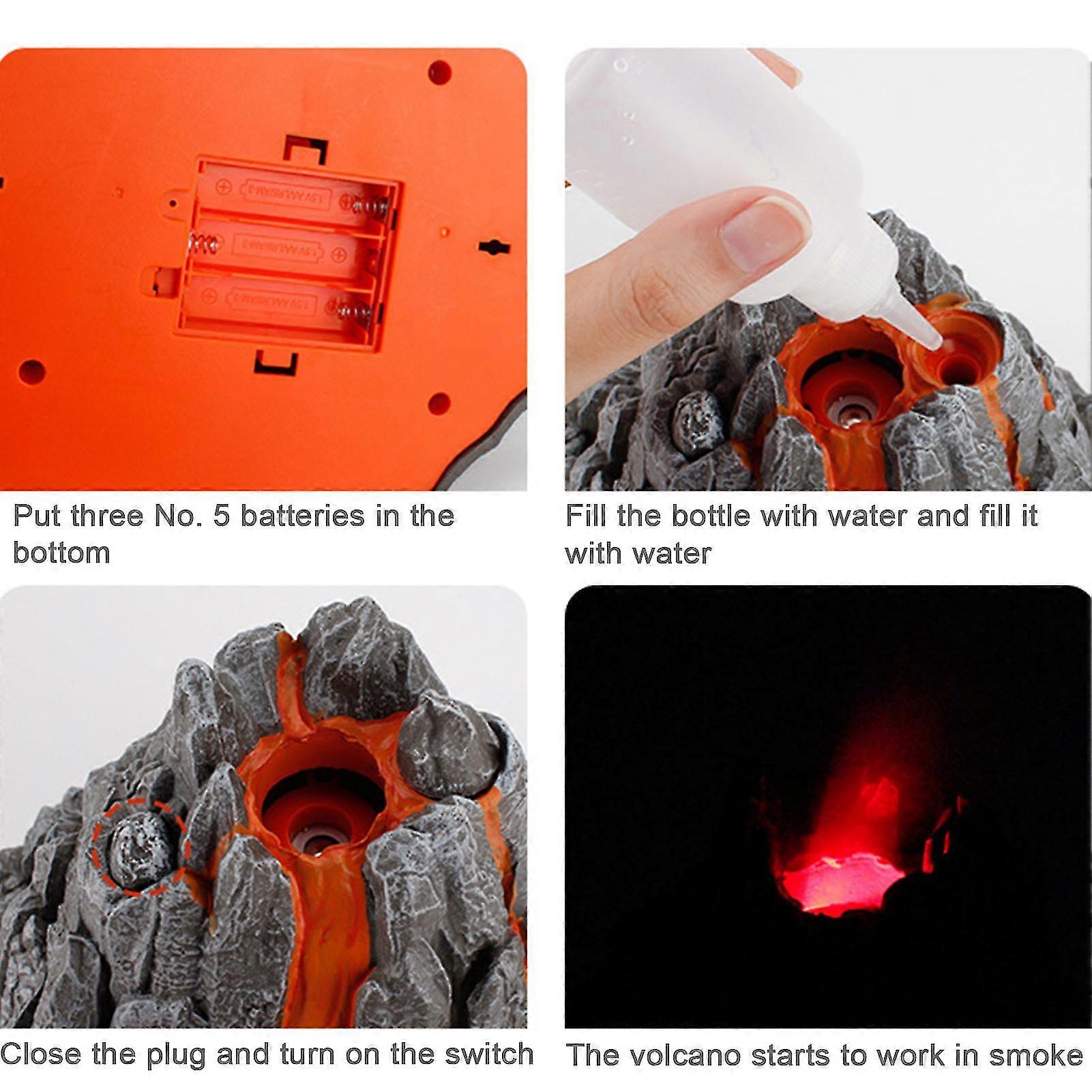 Put three No. 5 batteries in the bottom

Fill the bottle with water and fill it with water

Close the plug and turn on the switch

The volcano starts to work in smoke